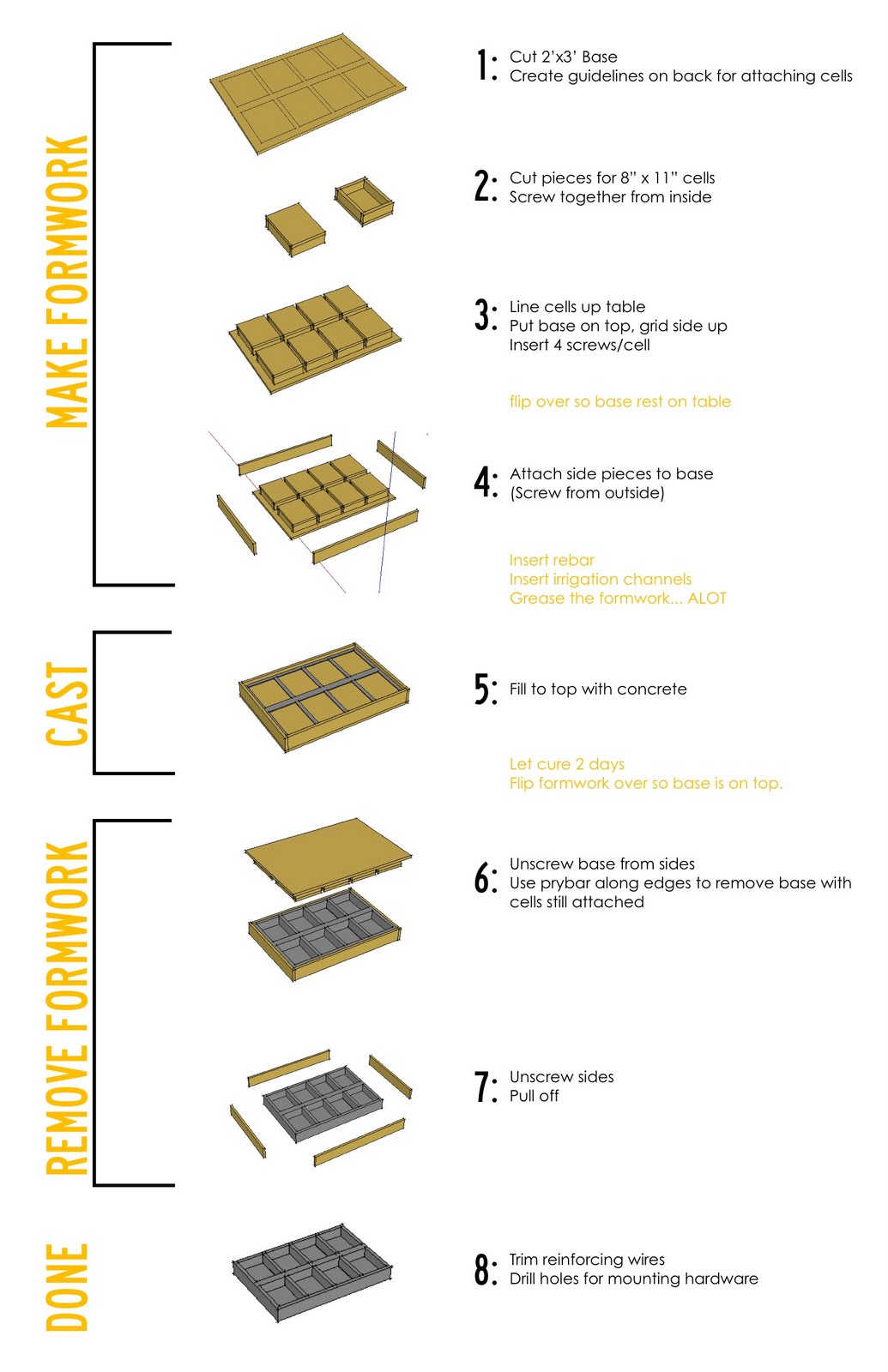 MAKE FORMWORK

1: Cut 2'x3' Base
Create guidelines on back for attaching cells

2: Cut pieces for 8" x 11" cells
Screw together from inside

3: Line cells up table
Put base on top, grid side up
Insert 4 screws/cell

flip over so base rest on table

4: Attach side pieces to base
(Screw from outside)

Insert rebar
Insert irrigation channels
Grease the formwork... ALOT

CAST

5: Fill to top with concrete

Let cure 2 days
Flip formwork over so base is on top.

REMOVE FORMWORK

6: Unscrew base from sides
Use prybar along edges to remove base with cells still attached

7: Unscrew sides
Pull off

DONE

8: Trim reinforcing wires
Drill holes for mounting hardware