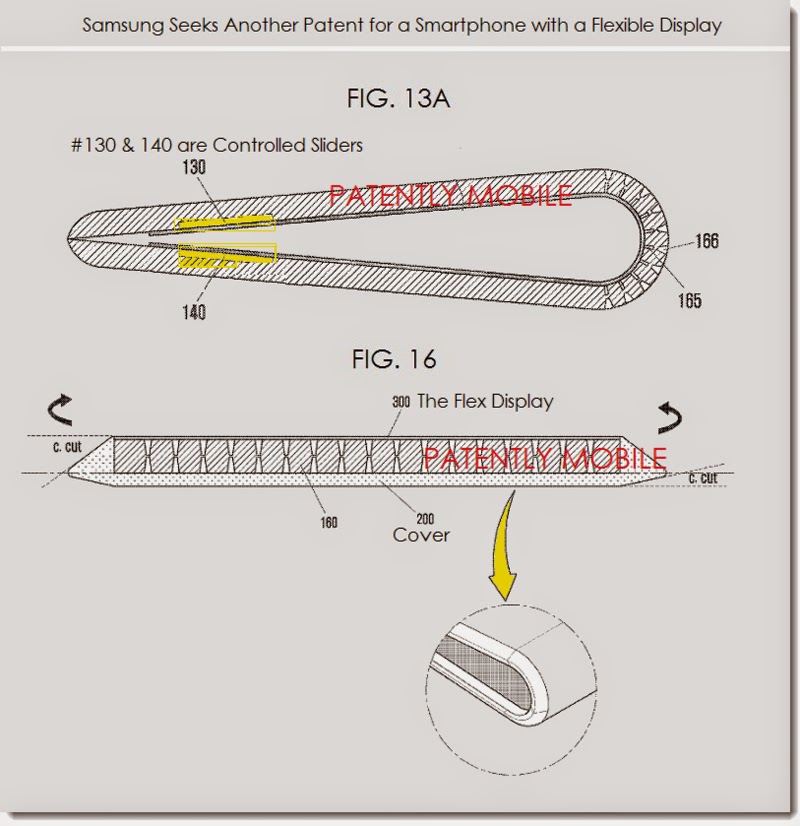 Samsung Seeks Another Patent for a Smartphone with a Flexible Display

FIG. 13A

#130 & 140 are Controlled Sliders

130

PATENTLY MOBILE

166

165

140

FIG. 16

300 The Flex Display

c. cut

PATENTLY MOBILE

c. cut

160

200
Cover