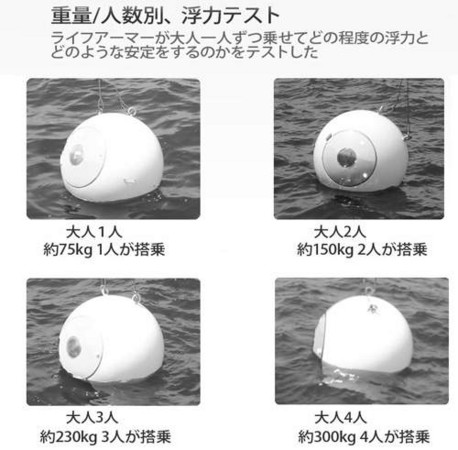 重量/人数別、浮力テスト

ライフアーマーが大人一人ずつ乗せてどの程度の浮力とどのような安定をするのかをテストした

大人1人
約75kg 1人が搭乗

大人2人
約150kg 2人が搭乗

大人3人
約230kg 3人が搭乗

大人4人
約300kg 4人が搭乗