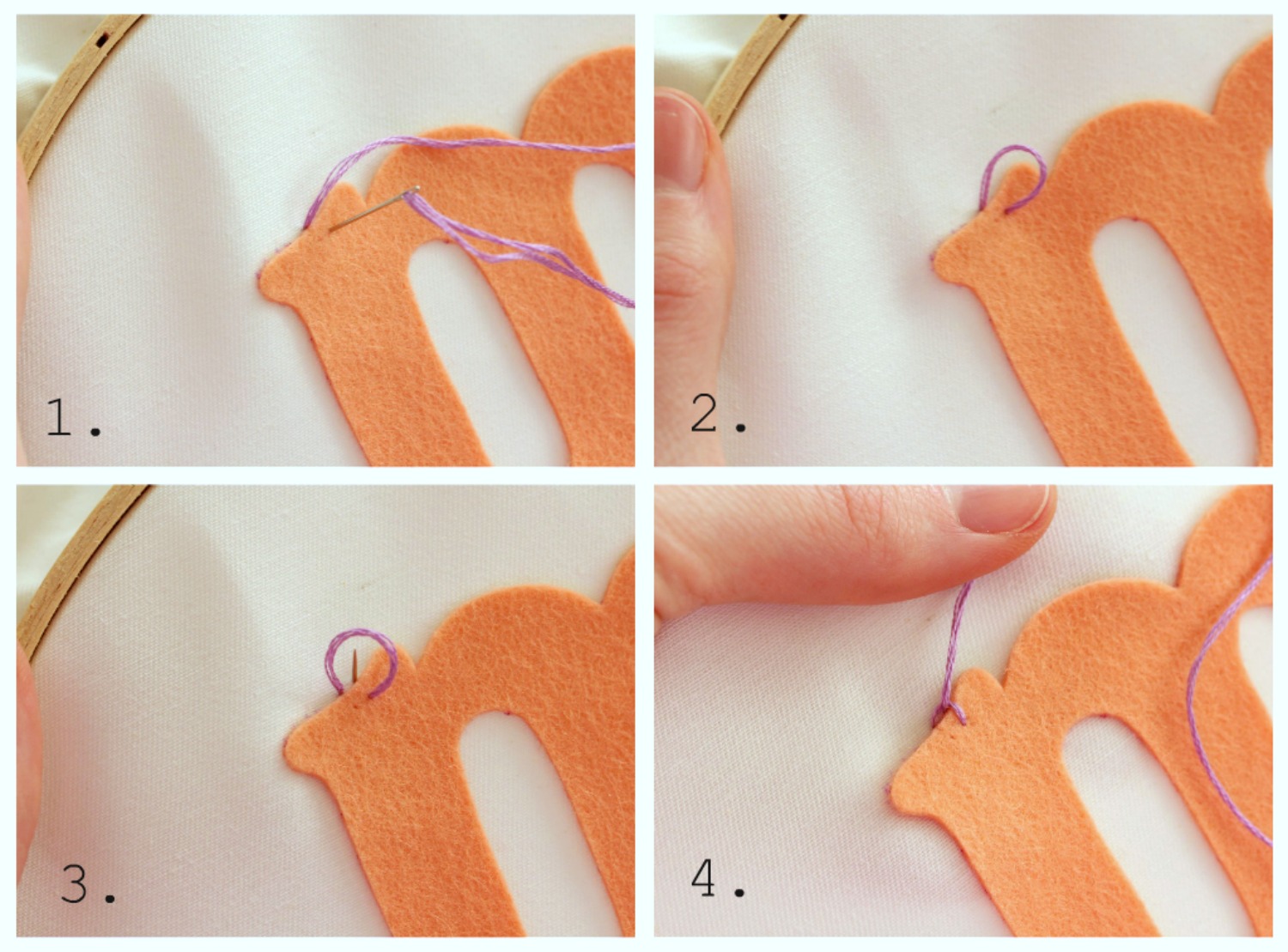 1.

2.

3.

4.