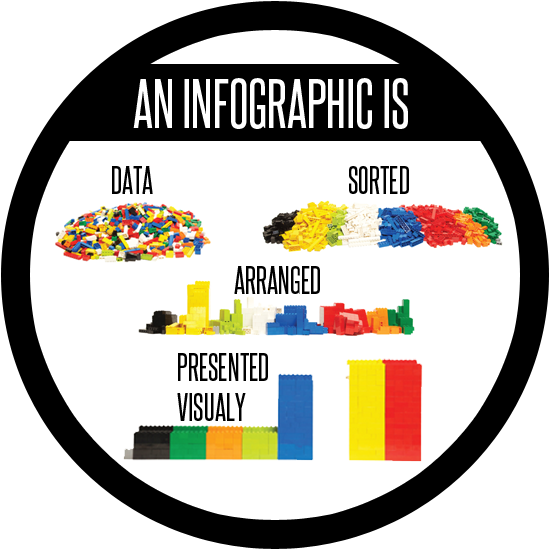 AN INFOGRAPHIC IS

DATA

SORTED

ARRANGED

PRESENTED VISUALY