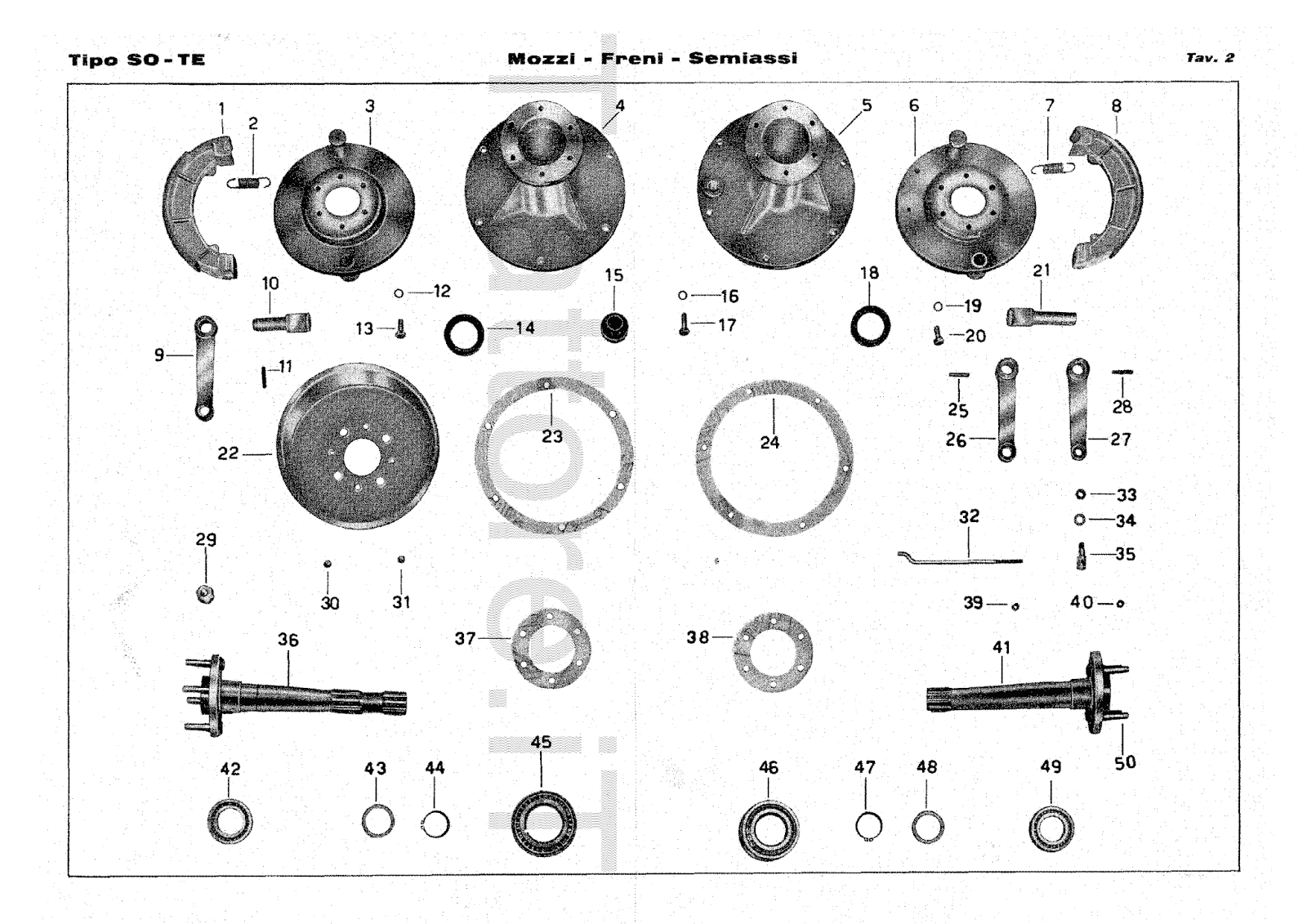 Tipo SO - TE

Mozzi - Freni - Semiassi

Tav. 2

1 2 3 4 5 6 7 8

9 10 11 12 13 14 15 16 17 18 19 20 21

22 23 24 25 26 27 28

29 30 31 32 33 34 35

36 37 38 39 40 41

42 43 44 45 46 47 48 49 50