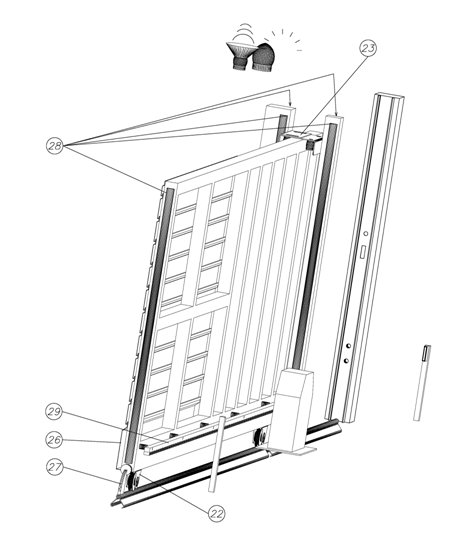 23
28
29
26
27
22