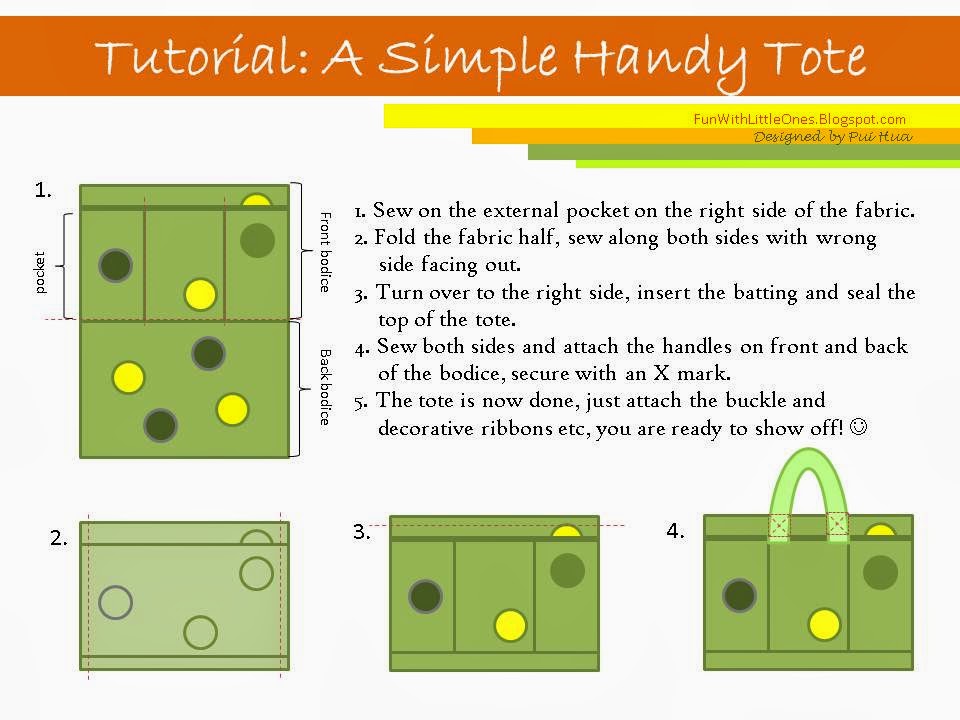 Tutorial: A Simple Handy Tote

FunWithLittleOnes.Blogspot.com
Designed by Pui Hua

1.

pocket

Front bodice

Back bodice

1. Sew on the external pocket on the right side of the fabric.
2. Fold the fabric half, sew along both sides with wrong side facing out.
3. Turn over to the right side, insert the batting and seal the top of the tote.
4. Sew both sides and attach the handles on front and back of the bodice, secure with an X mark.
5. The tote is now done, just attach the buckle and decorative ribbons etc, you are ready to show off! ☺

2.

3.

4.