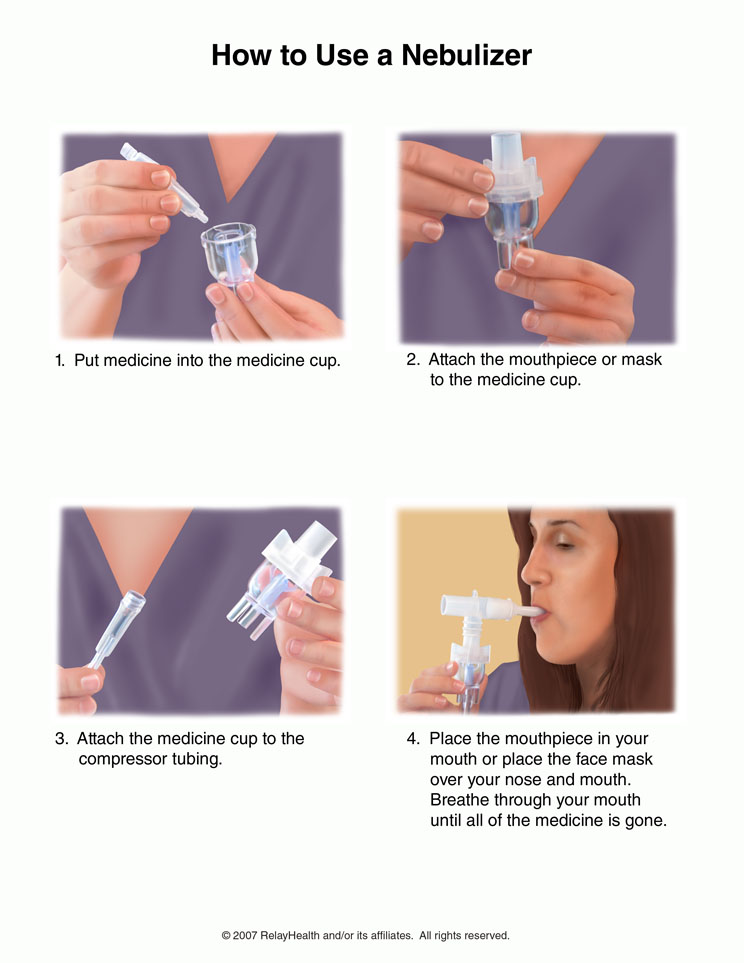 How to Use a Nebulizer

1. Put medicine into the medicine cup.

2. Attach the mouthpiece or mask to the medicine cup.

3. Attach the medicine cup to the compressor tubing.

4. Place the mouthpiece in your mouth or place the face mask over your nose and mouth. Breathe through your mouth until all of the medicine is gone.

© 2007 RelayHealth and/or its affiliates. All rights reserved.