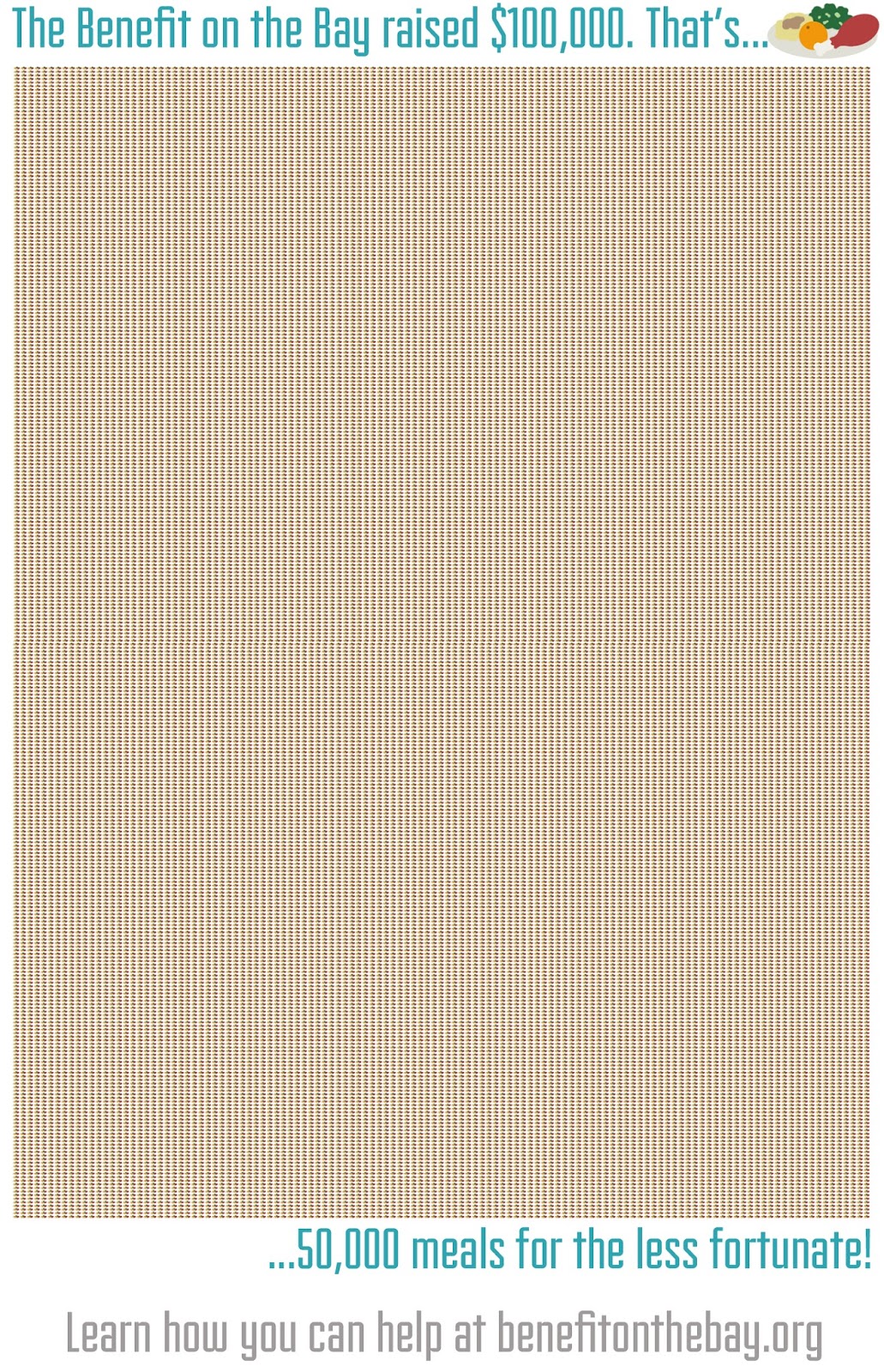 The Benefit on the Bay raised $100,000. That's...

...50,000 meals for the less fortunate!

Learn how you can help at benefitonthebay.org