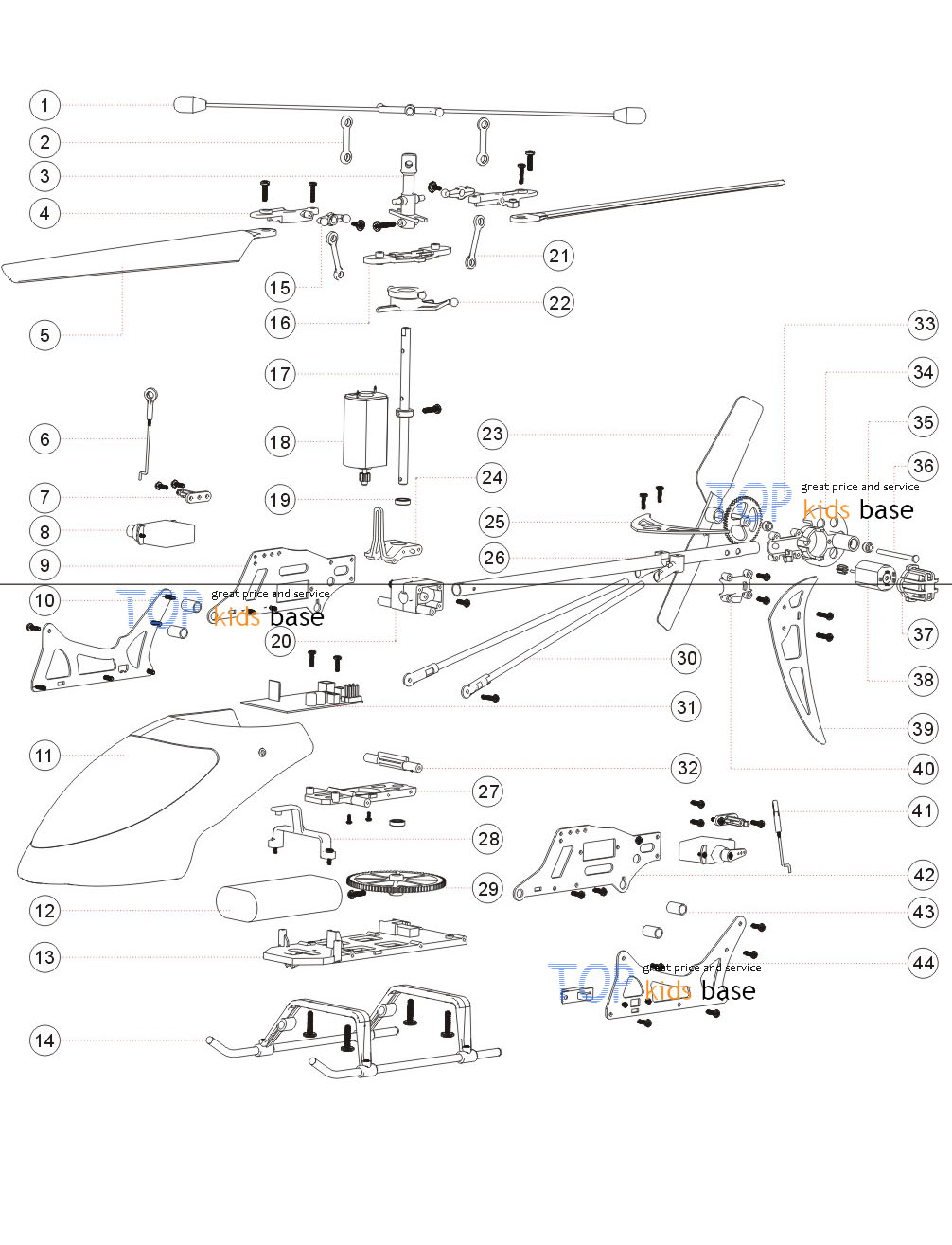 1
2
3
4
5
6
7
8
9
10
11
12
13
14
15
16
17
18
19
20
21
22
23
24
25
26
27
28
29
30
31
32
33
34
35
36
37
38
39
40
41
42
43
44

TOP great price and service kids base

TOP great price and service kids base

TOP great price and service kids base