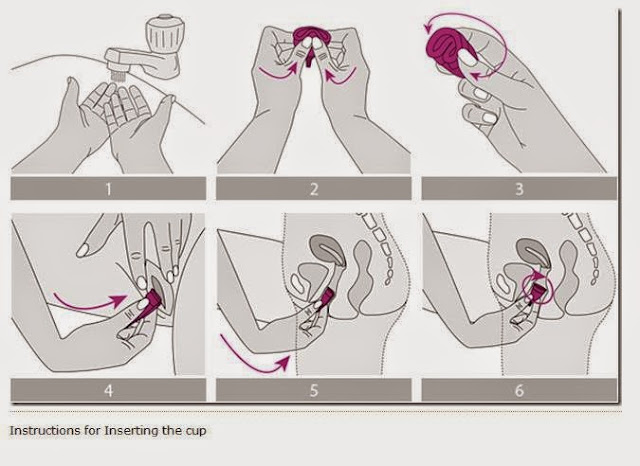 1
2
3
4
5
6
Instructions for Inserting the cup