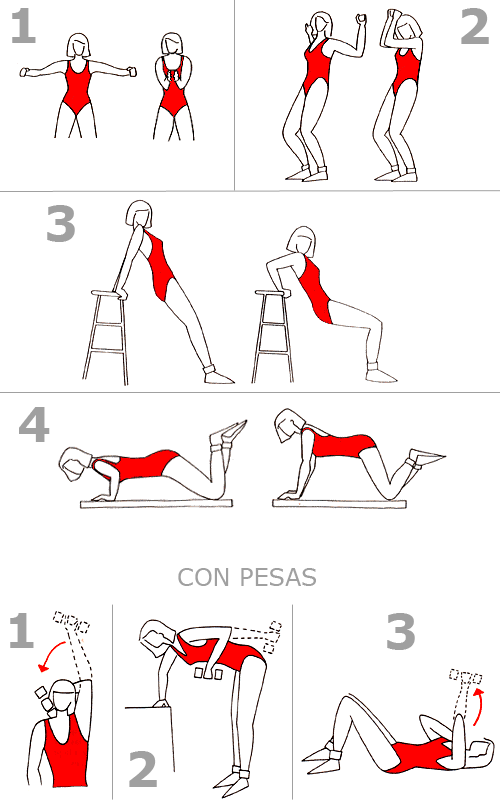 1

2

3

4

CON PESAS

1

2

3