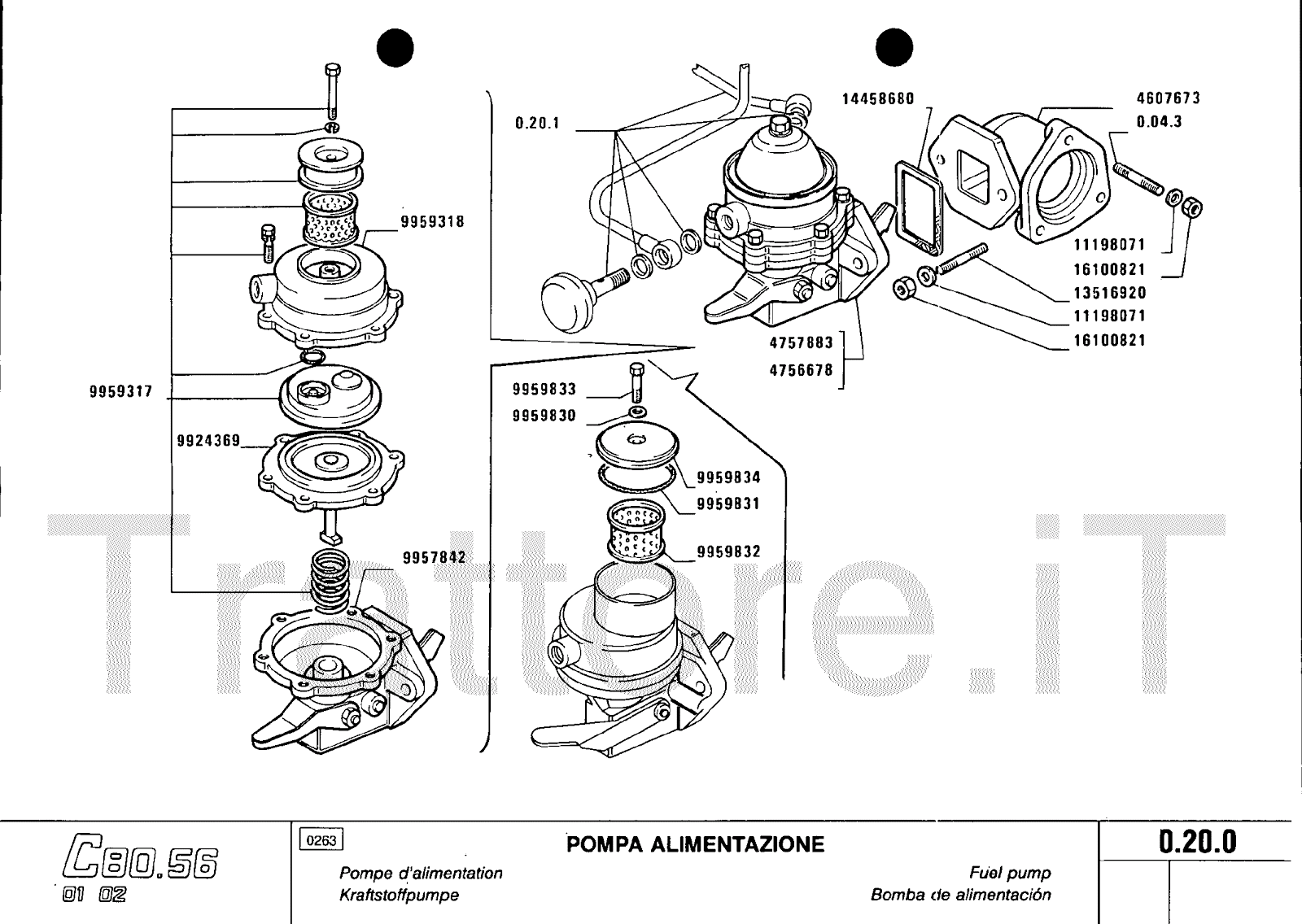 9959318
9959317
9924369
9957842
0.20.1
14458680
4607673
0.04.3
11198071
16100821
13516920
11198071
16100821
4757883
4756678
9959833
9959830
9959834
9959831
9959832

Trattore.iT

C80.56
01 02

0263

POMPA ALIMENTAZIONE

Pompe d'alimentation
Kraftstoffpumpe

Fuel pump
Bomba de alimentación

0.20.0