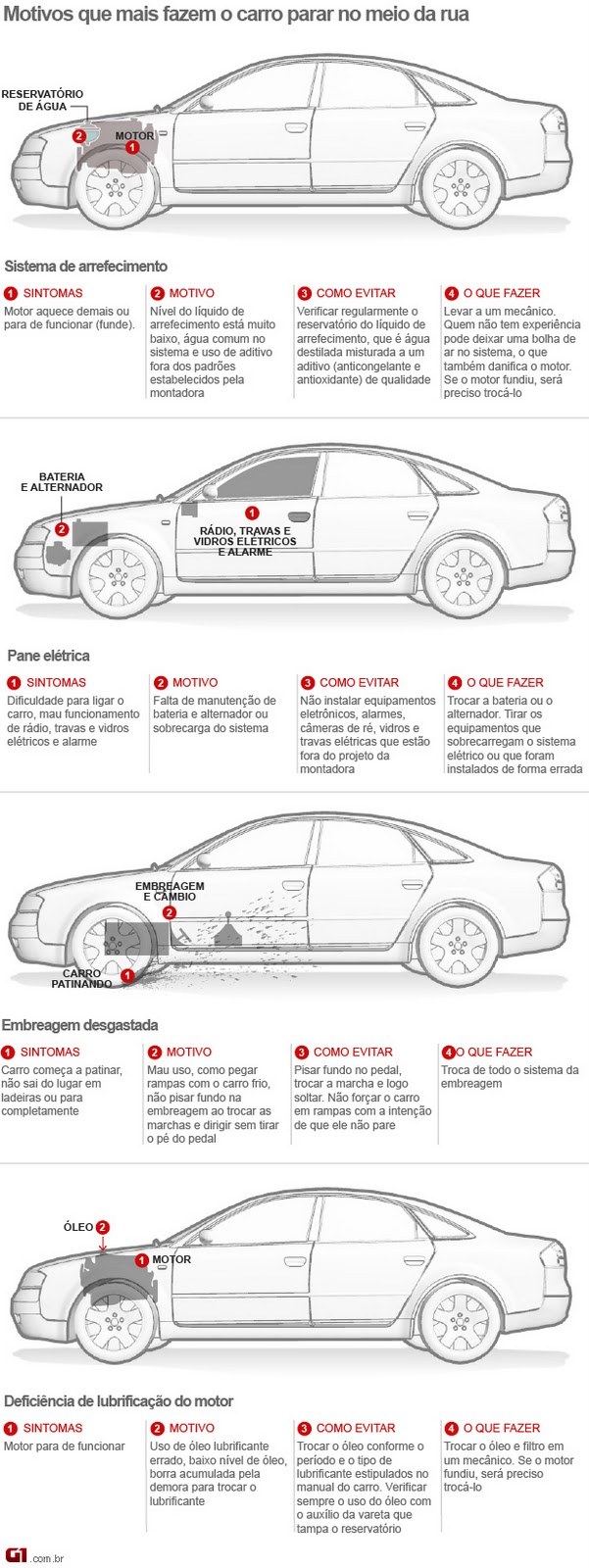 Motivos que mais fazem o carro parar no meio da rua

RESERVATÓRIO DE ÁGUA 2

MOTOR 1

Sistema de arrefecimento

1 SINTOMAS
Motor aquece demais ou para de funcionar (funde).

2 MOTIVO
Nível do líquido de arrefecimento está muito baixo, água comum no sistema e uso de aditivo fora dos padrões estabelecidos pela montadora

3 COMO EVITAR
Verificar regularmente o reservatório do líquido de arrefecimento, que é água destilada misturada a um aditivo (anticongelante e antioxidante) de qualidade

4 O QUE FAZER
Levar a um mecânico. Quem não tem experiência pode deixar uma bolha de ar no sistema, o que também danifica o motor. Se o motor fundiu, será preciso trocá-lo

BATERIA E ALTERNADOR 2

1 RÁDIO, TRAVAS E VIDROS ELÉTRICOS E ALARME

Pane elétrica

1 SINTOMAS
Dificuldade para ligar o carro, mau funcionamento de rádio, travas e vidros elétricos e alarme

2 MOTIVO
Falta de manutenção de bateria e alternador ou sobrecarga do sistema

3 COMO EVITAR
Não instalar equipamentos eletrônicos, alarmes, câmeras de ré, vidros e travas elétricas que estão fora do projeto da montadora

4 O QUE FAZER
Trocar a bateria ou o alternador. Tirar os equipamentos que sobrecarregam o sistema elétrico ou que foram instalados de forma errada

EMBREAGEM E CÂMBIO 2

CARRO PATINANDO 1

Embreagem desgastada

1 SINTOMAS
Carro começa a patinar, não sai do lugar em ladeiras ou para completamente

2 MOTIVO
Mau uso, como pegar rampas com o carro frio, não pisar fundo na embreagem ao trocar as marchas e dirigir sem tirar o pé do pedal

3 COMO EVITAR
Pisar fundo no pedal, trocar a marcha e logo soltar. Não forçar o carro em rampas com a intenção de que ele não pare

4 O QUE FAZER
Troca de todo o sistema da embreagem

ÓLEO 2

1 MOTOR

Deficiência de lubrificação do motor

1 SINTOMAS
Motor para de funcionar

2 MOTIVO
Uso de óleo lubrificante errado, baixo nível de óleo, borra acumulada pela demora para trocar o lubrificante

3 COMO EVITAR
Trocar o óleo conforme o período e o tipo de lubrificante estipulados no manual do carro. Verificar sempre o uso do óleo com o auxílio da vareta que tampa o reservatório

4 O QUE FAZER
Trocar o óleo e filtro em um mecânico. Se o motor fundiu, será preciso trocá-lo

G1.com.br