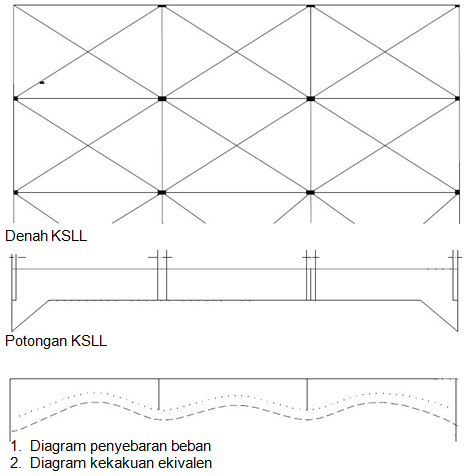 Denah KSLL

Potongan KSLL

1. Diagram penyebaran beban
2. Diagram kekakuan ekivalen