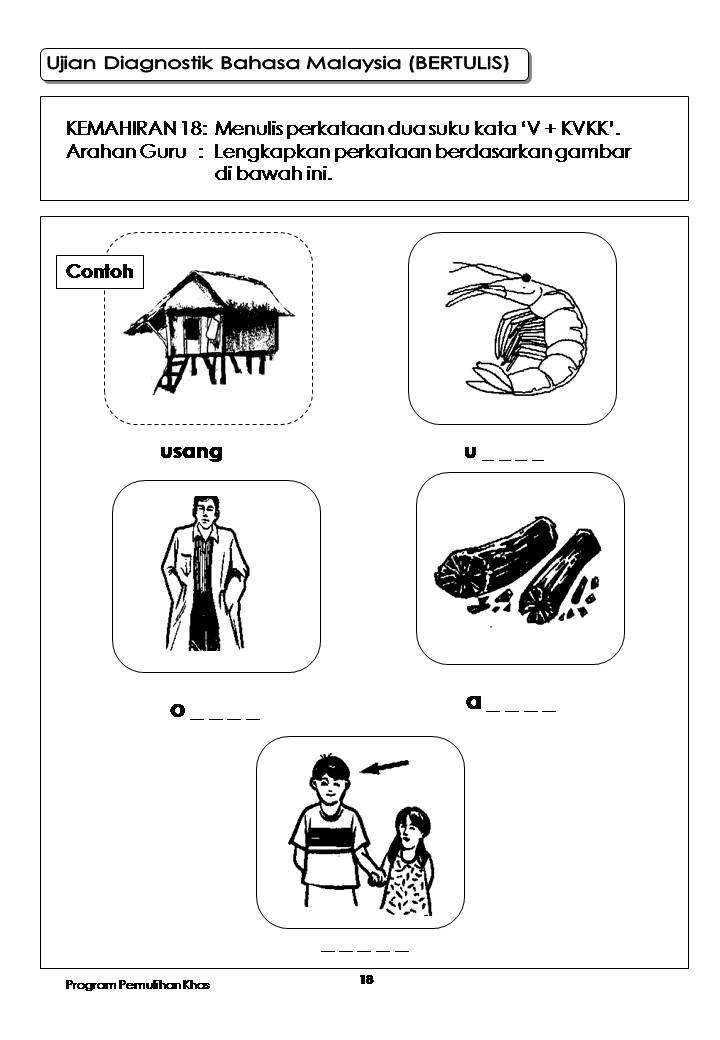 Ujian Diagnostik Bahasa Malaysia (BERTULIS)

KEMAHIRAN 18: Menulis perkataan dua suku kata 'V + KVKK'.
Arahan Guru : Lengkapkan perkataan berdasarkan gambar di bawah ini.

Contoh

usang

u _ _ _ _

o _ _ _ _

a _ _ _ _

_ _ _ _ _

Program Pemulihan Khas

18