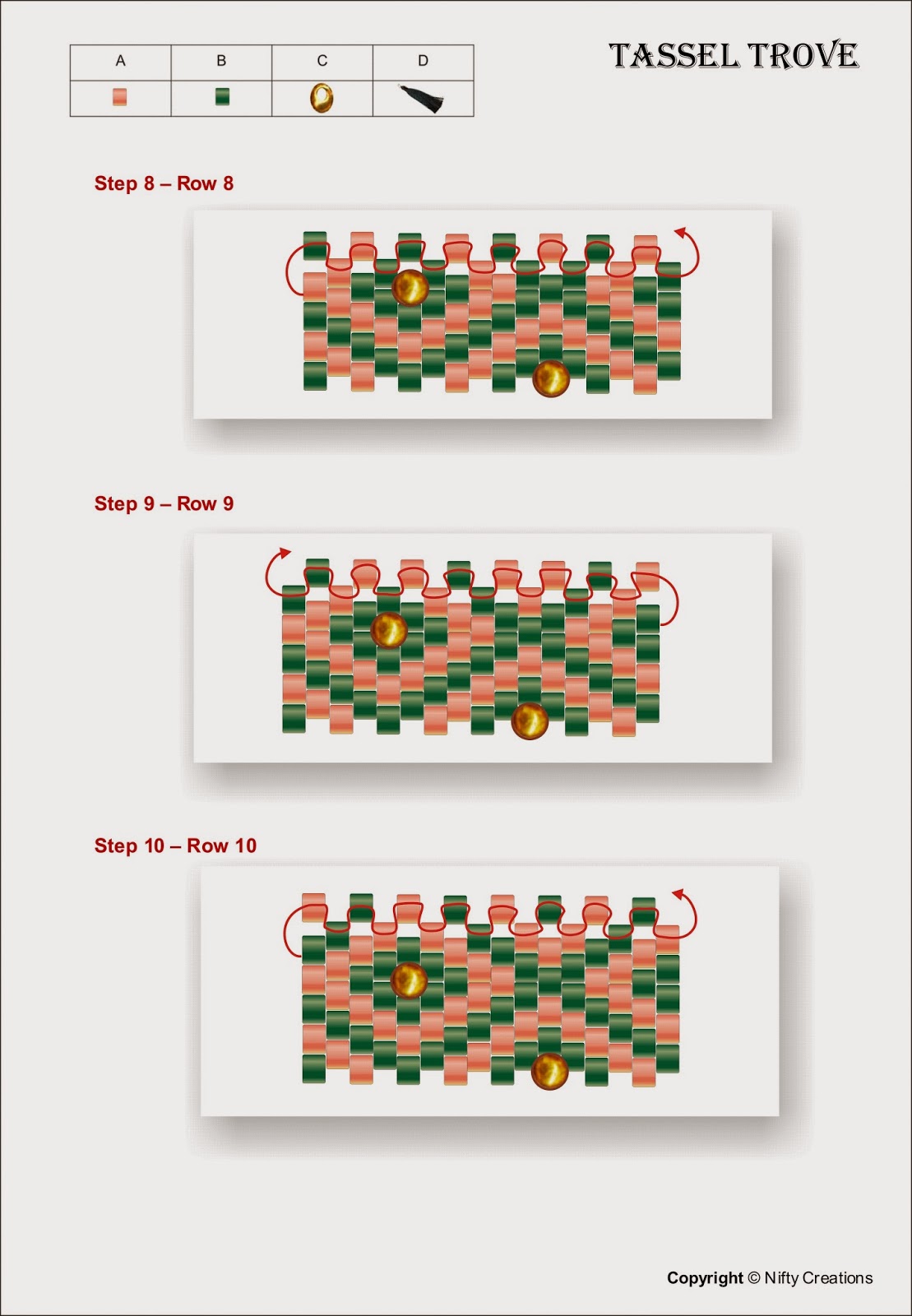 | A | B | C | D |
|---|---|---|---|
| | | | |

TASSEL TROVE

Step 8 – Row 8

Step 9 – Row 9

Step 10 – Row 10

Copyright © Nifty Creations