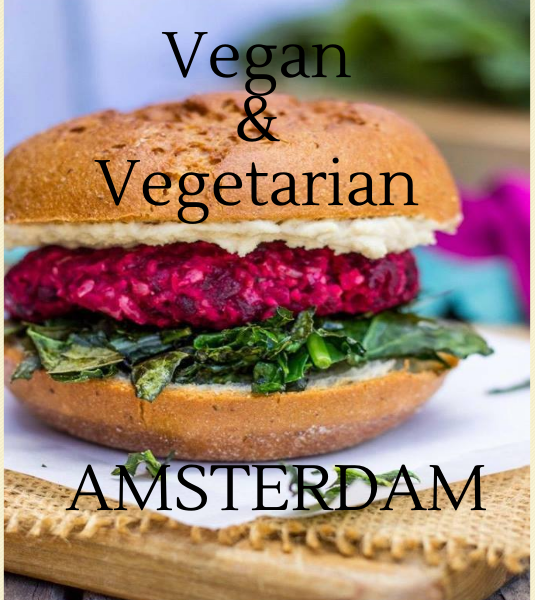 Vegan
&
Vegetarian

AMSTERDAM