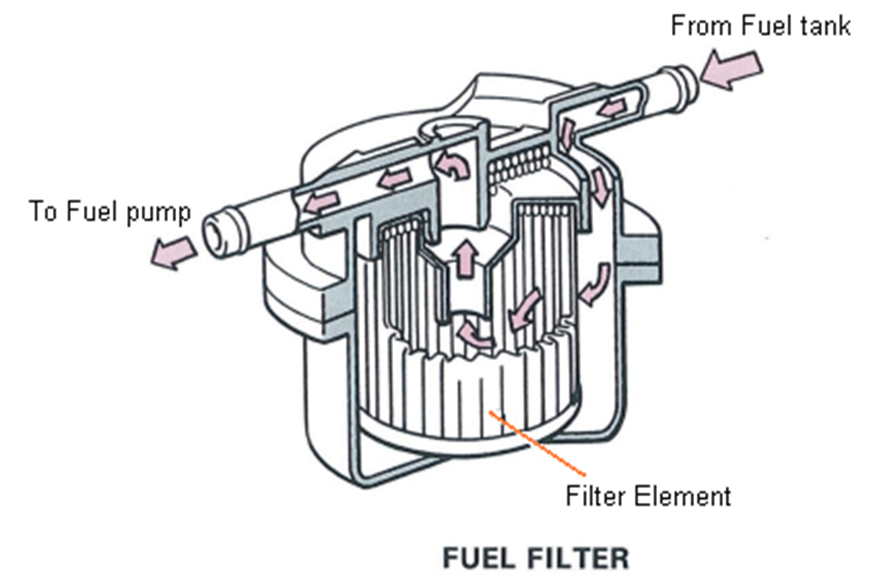 From Fuel tank

To Fuel pump

Filter Element

FUEL FILTER