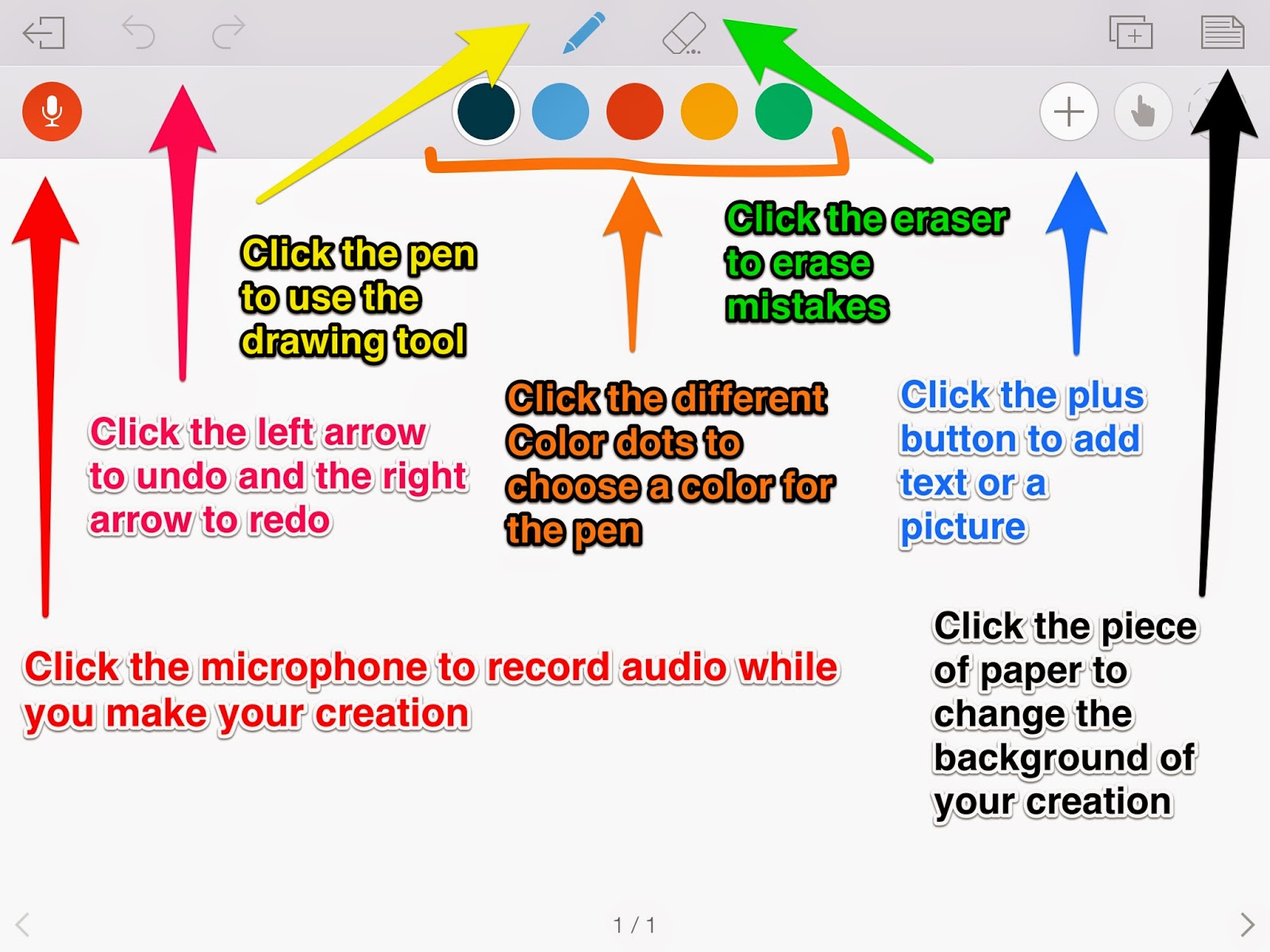 Click the pen to use the drawing tool

Click the eraser to erase mistakes

Click the left arrow to undo and the right arrow to redo

Click the different Color dots to choose a color for the pen

Click the plus button to add text or a picture

Click the microphone to record audio while you make your creation

Click the piece of paper to change the background of your creation

1 / 1