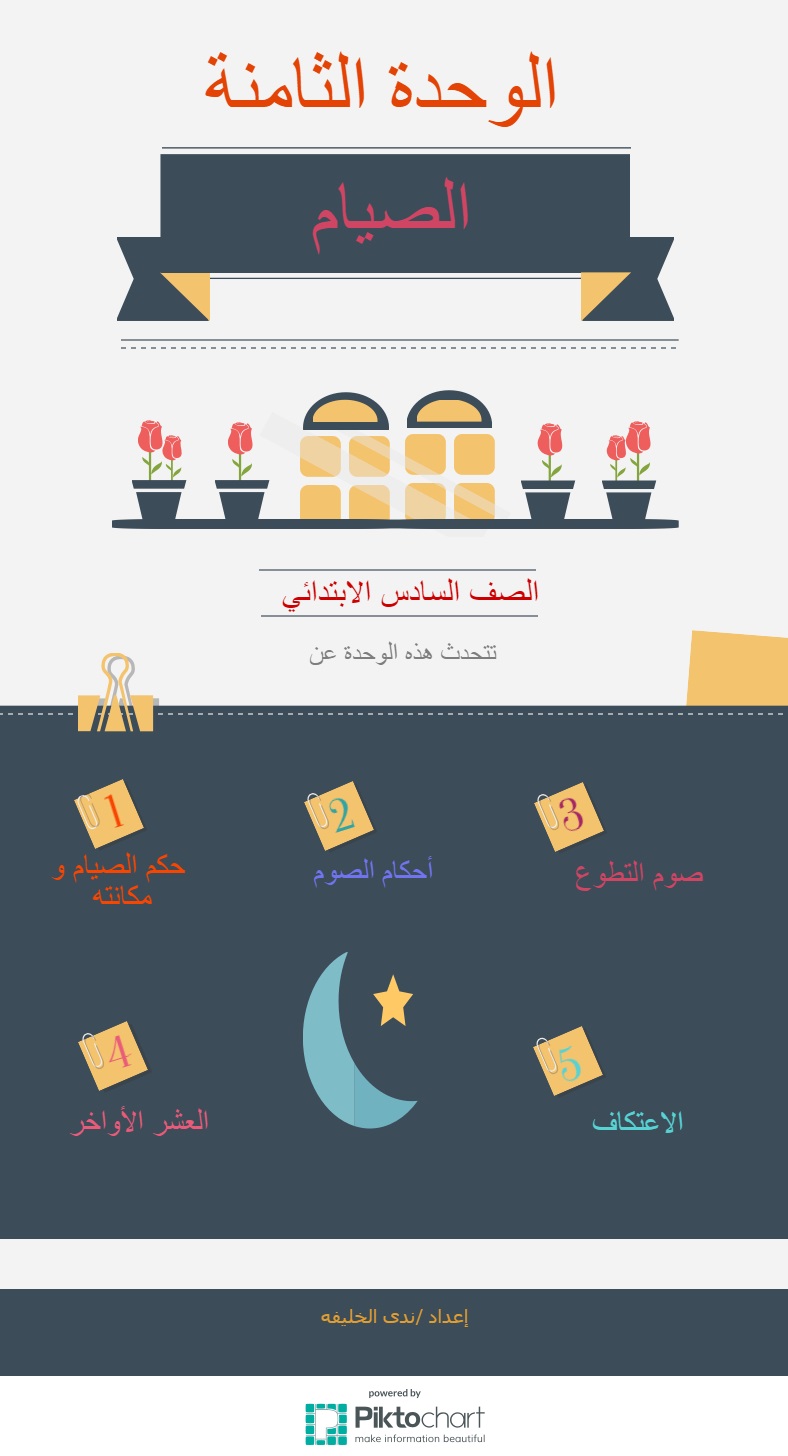 الوحدة الثامنة

الصيام

الصف السادس الابتدائي

تتحدث هذه الوحدة عن

1
حكم الصيام و مكانته

2
أحكام الصوم

3
صوم التطوع

4
العشر الأواخر

5
الاعتكاف

إعداد /ندى الخليفه

powered by
Piktochart
make information beautiful