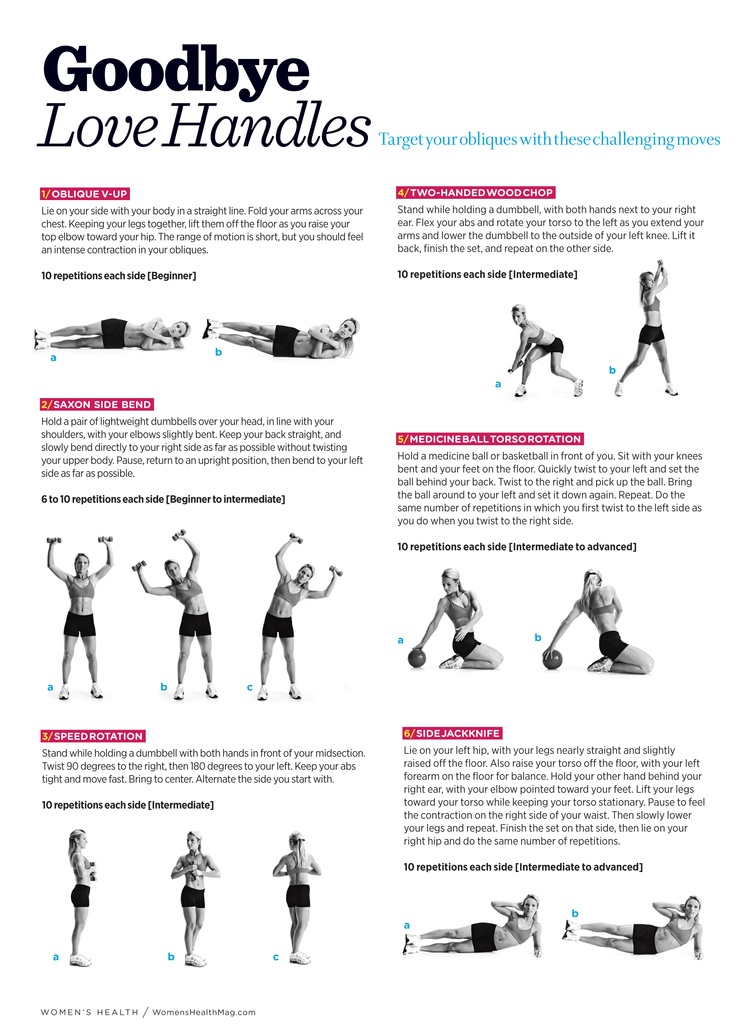 Goodbye
Love Handles

Target your obliques with these challenging moves

1/ OBLIQUE V-UP

Lie on your side with your body in a straight line. Fold your arms across your chest. Keeping your legs together, lift them off the floor as you raise your top elbow toward your hip. The range of motion is short, but you should feel an intense contraction in your obliques.

10 repetitions each side [Beginner]

a

b

2/ SAXON SIDE BEND

Hold a pair of lightweight dumbbells over your head, in line with your shoulders, with your elbows slightly bent. Keep your back straight, and slowly bend directly to your right side as far as possible without twisting your upper body. Pause, return to an upright position, then bend to your left side as far as possible.

6 to 10 repetitions each side [Beginner to intermediate]

a

b

c

3/ SPEED ROTATION

Stand while holding a dumbbell with both hands in front of your midsection. Twist 90 degrees to the right, then 180 degrees to your left. Keep your abs tight and move fast. Bring to center. Alternate the side you start with.

10 repetitions each side [Intermediate]

a

b

c

4/ TWO-HANDED WOOD CHOP

Stand while holding a dumbbell, with both hands next to your right ear. Flex your abs and rotate your torso to the left as you extend your arms and lower the dumbbell to the outside of your left knee. Lift it back, finish the set, and repeat on the other side.

10 repetitions each side [Intermediate]

a

b

5/ MEDICINE BALL TORSO ROTATION

Hold a medicine ball or basketball in front of you. Sit with your knees bent and your feet on the floor. Quickly twist to your left and set the ball behind your back. Twist to the right and pick up the ball. Bring the ball around to your left and set it down again. Repeat. Do the same number of repetitions in which you first twist to the left side as you do when you twist to the right side.

10 repetitions each side [Intermediate to advanced]

a

b

6/ SIDE JACKKNIFE

Lie on your left hip, with your legs nearly straight and slightly raised off the floor. Also raise your torso off the floor, with your left forearm on the floor for balance. Hold your other hand behind your right ear, with your elbow pointed toward your feet. Lift your legs toward your torso while keeping your torso stationary. Pause to feel the contraction on the right side of your waist. Then slowly lower your legs and repeat. Finish the set on that side, then lie on your right hip and do the same number of repetitions.

10 repetitions each side [Intermediate to advanced]

a

b

WOMEN'S HEALTH / WomensHealthMag.com