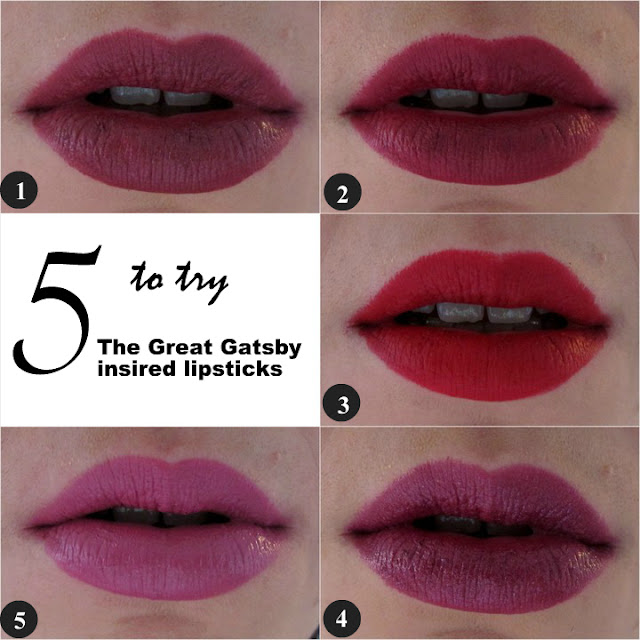 1

2

5 to try

The Great Gatsby insired lipsticks

3

5

4