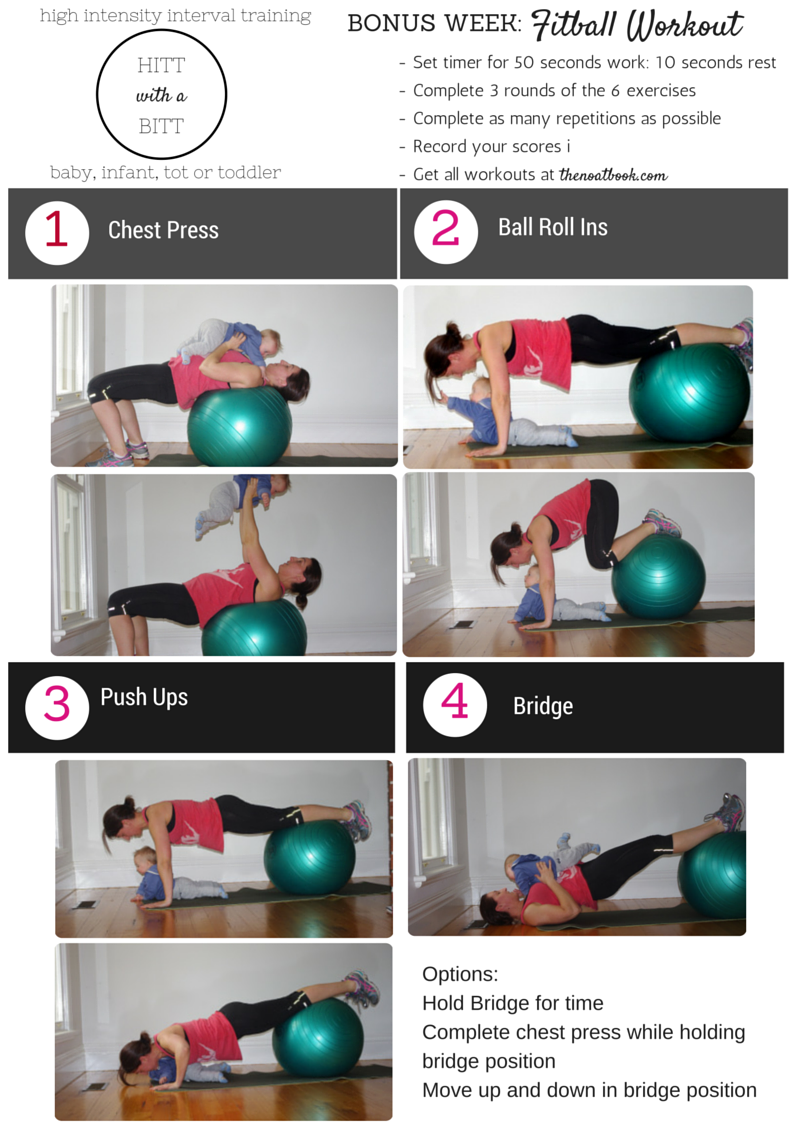 high intensity interval training

HITT
with a
BITT

baby, infant, tot or toddler

BONUS WEEK: Fitball Workout

- Set timer for 50 seconds work: 10 seconds rest
- Complete 3 rounds of the 6 exercises
- Complete as many repetitions as possible
- Record your scores i
- Get all workouts at thenoatbook.com

1 Chest Press

2 Ball Roll Ins

3 Push Ups

4 Bridge

Options:
Hold Bridge for time
Complete chest press while holding bridge position
Move up and down in bridge position