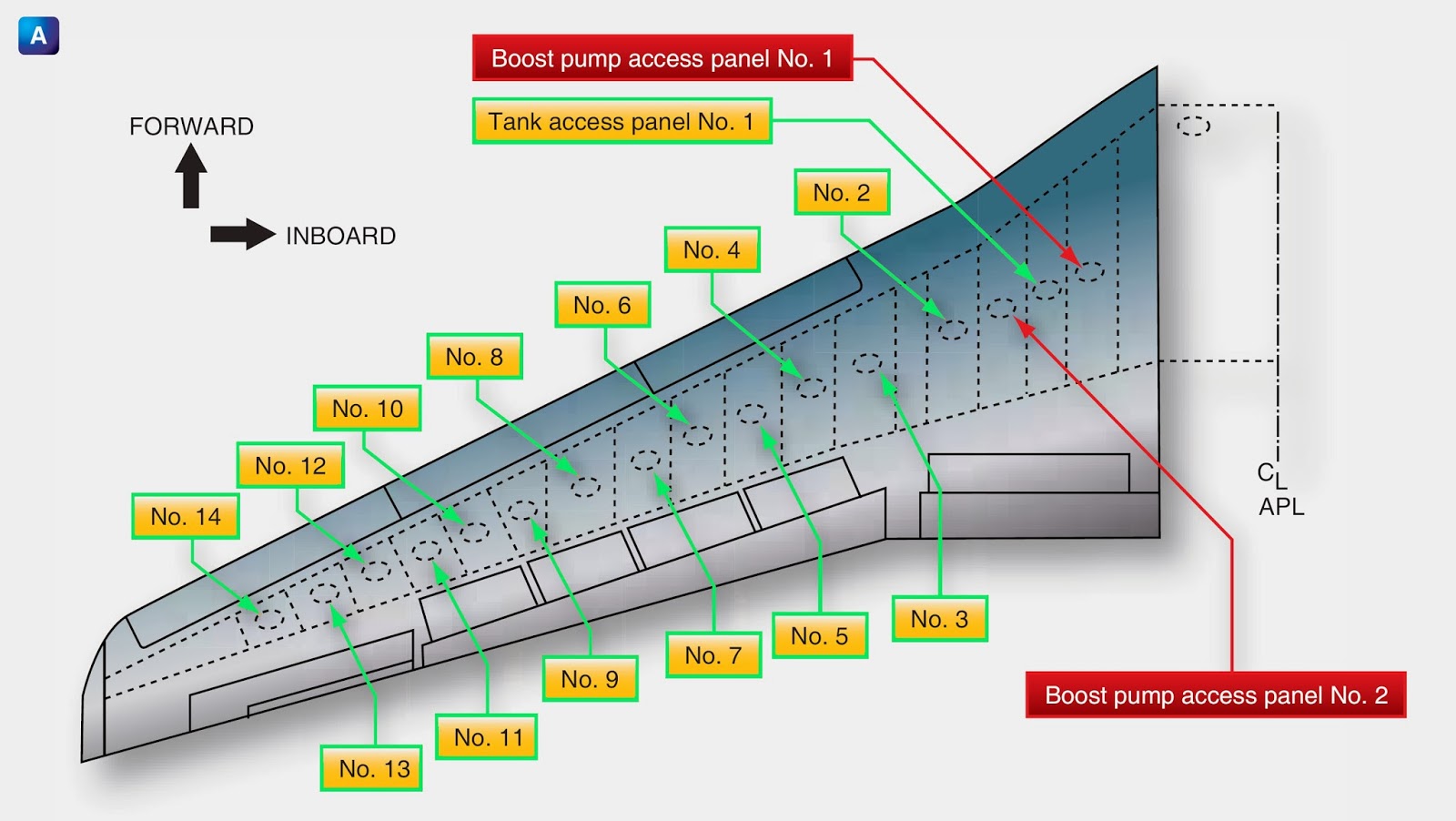 A

Boost pump access panel No. 1

Tank access panel No. 1

FORWARD

INBOARD

No. 2

No. 4

No. 6

No. 8

No. 10

No. 12

No. 14

$C_L$
APL

No. 3

No. 5

No. 7

No. 9

No. 11

No. 13

Boost pump access panel No. 2