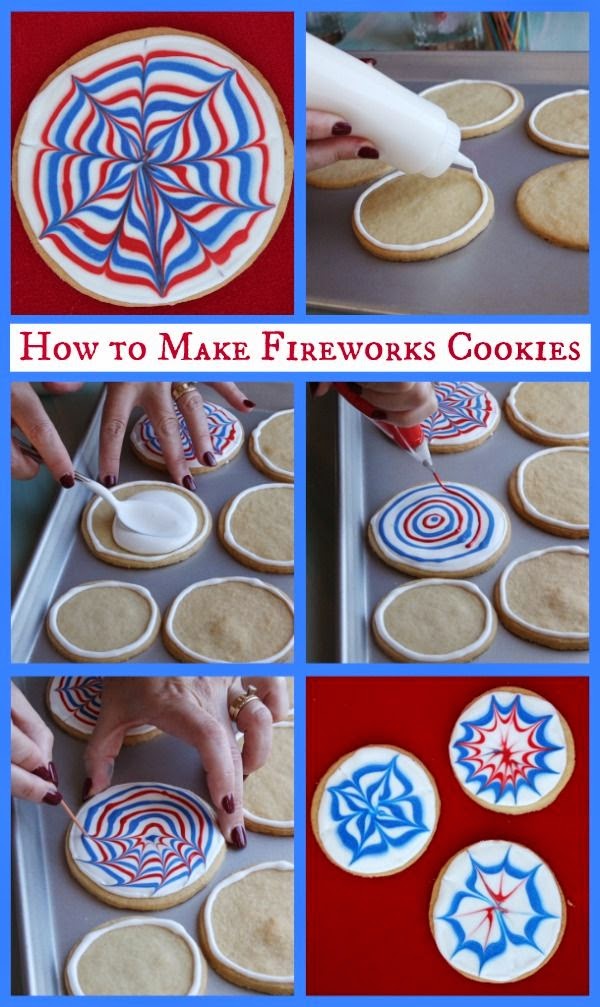 How to Make Fireworks Cookies