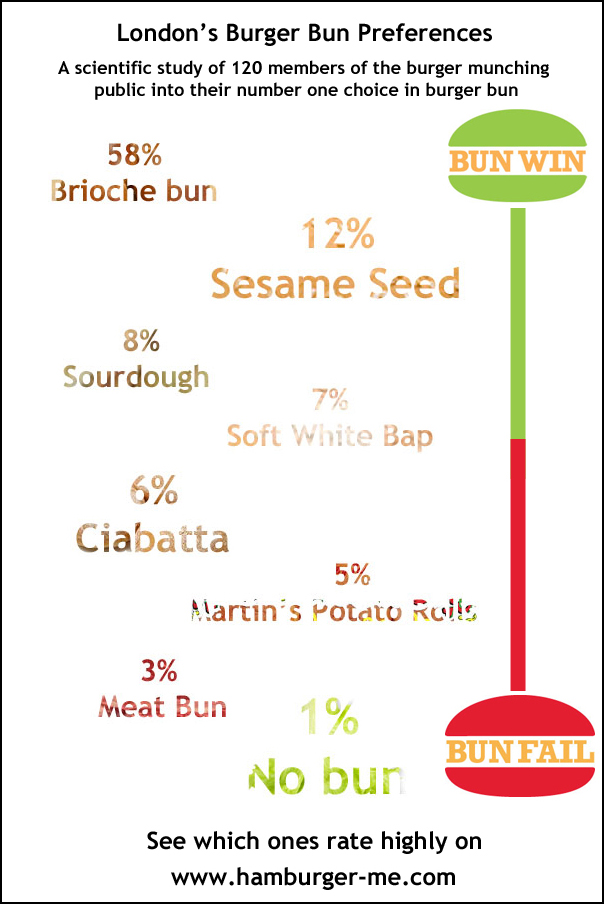 London's Burger Bun Preferences

A scientific study of 120 members of the burger munching public into their number one choice in burger bun

BUN WIN

58%
Brioche bun

12%
Sesame Seed

8%
Sourdough

7%
Soft White Bap

6%
Ciabatta

5%
Martin's Potato Rolls

3%
Meat Bun

1%
No bun

BUN FAIL

See which ones rate highly on
www.hamburger-me.com