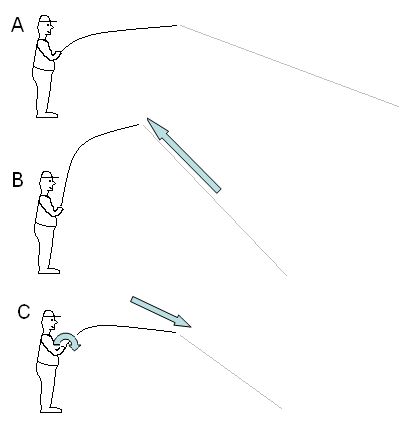 A

B

C