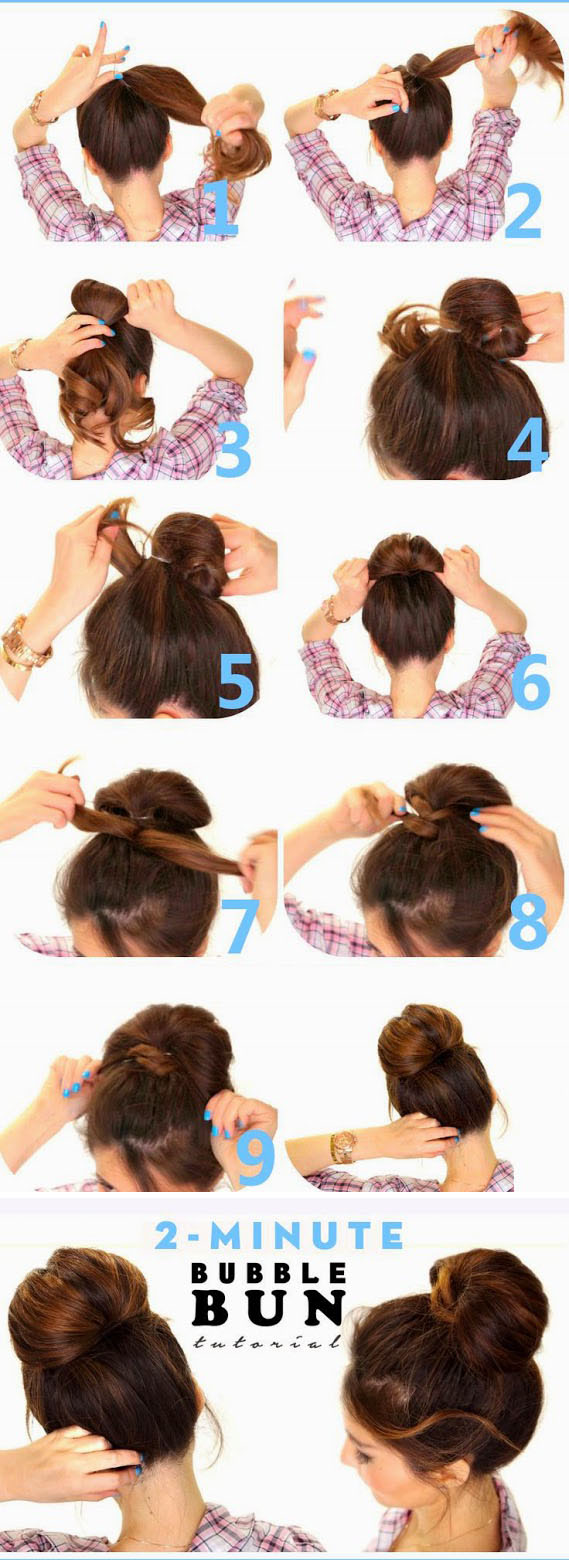 1
2
3
4
5
6
7
8
9
2-MINUTE
BUBBLE
BUN
tutorial