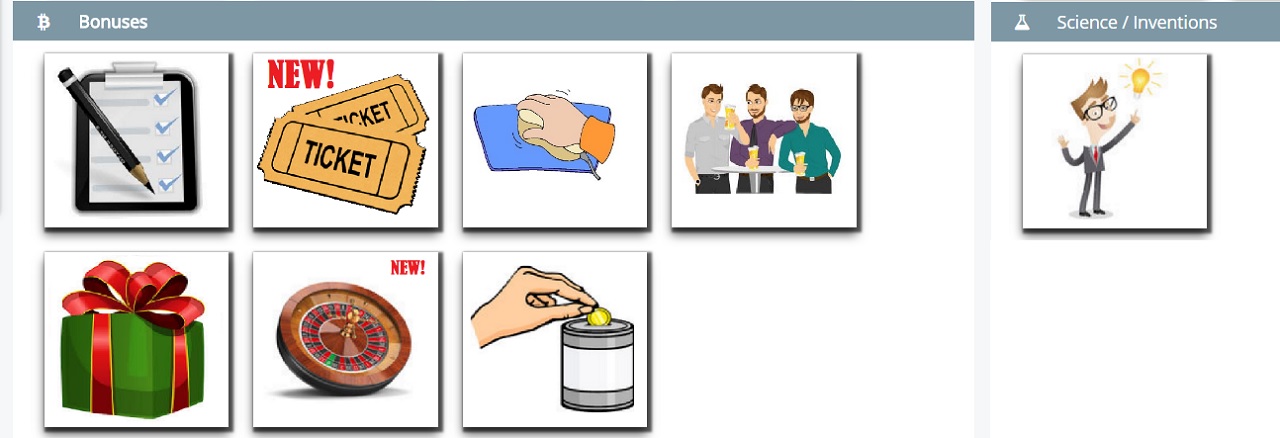 Bonuses

NEW!

TICKET

TICKET

NEW!

Science / Inventions