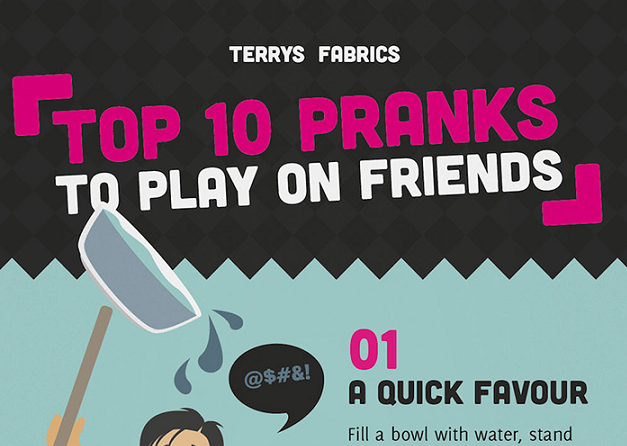 TERRYS FABRICS

TOP 10 PRANKS
TO PLAY ON FRIENDS

@$#&!

01
A QUICK FAVOUR

Fill a bowl with water, stand