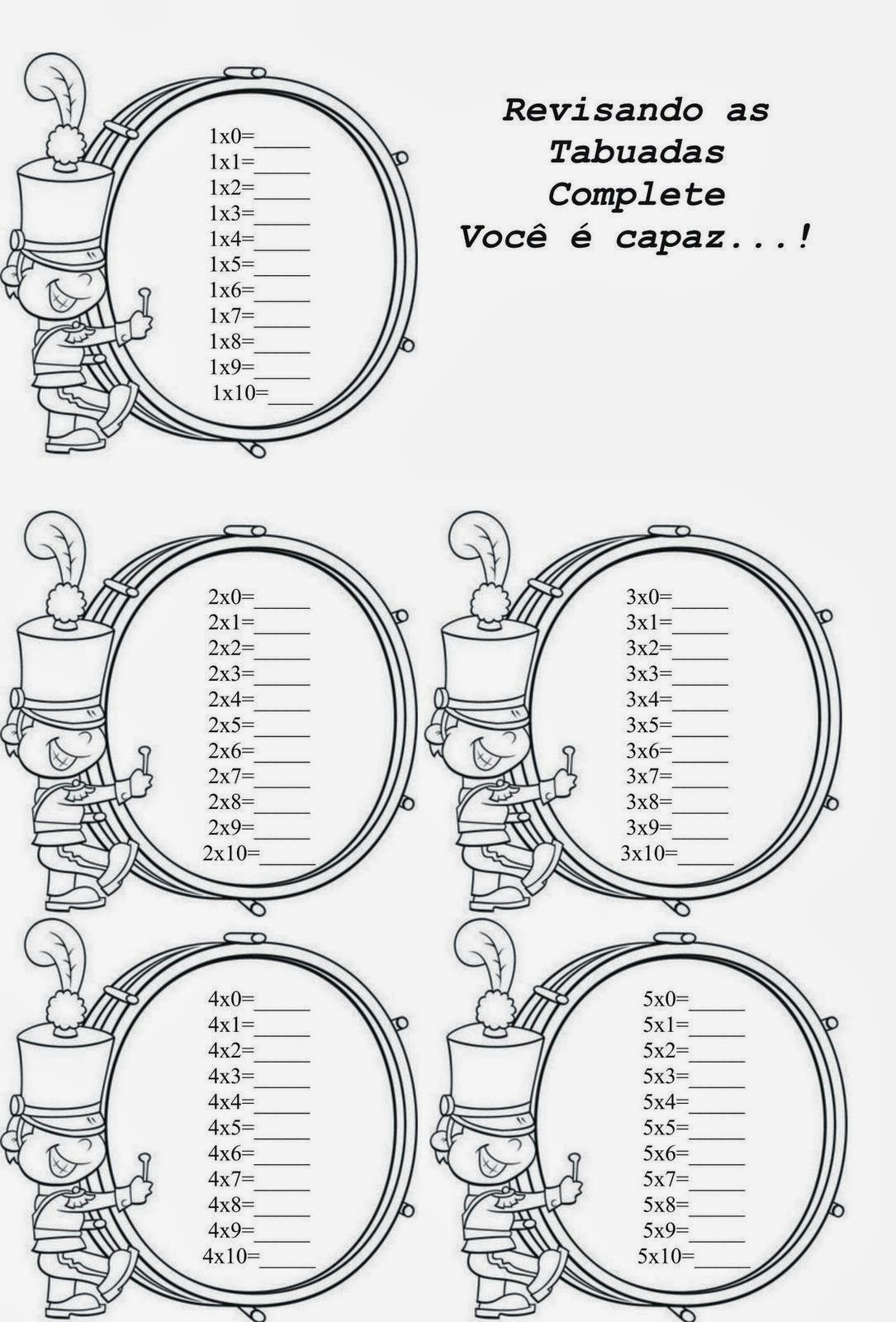 1x0=_____
1x1=_____
1x2=_____
1x3=_____
1x4=_____
1x5=_____
1x6=_____
1x7=_____
1x8=_____
1x9=_____
1x10=_____

Revisando as Tabuadas
Complete
Você é capaz...!

2x0=_____
2x1=_____
2x2=_____
2x3=_____
2x4=_____
2x5=_____
2x6=_____
2x7=_____
2x8=_____
2x9=_____
2x10=_____

3x0=_____
3x1=_____
3x2=_____
3x3=_____
3x4=_____
3x5=_____
3x6=_____
3x7=_____
3x8=_____
3x9=_____
3x10=_____

4x0=_____
4x1=_____
4x2=_____
4x3=_____
4x4=_____
4x5=_____
4x6=_____
4x7=_____
4x8=_____
4x9=_____
4x10=_____

5x0=_____
5x1=_____
5x2=_____
5x3=_____
5x4=_____
5x5=_____
5x6=_____
5x7=_____
5x8=_____
5x9=_____
5x10=_____