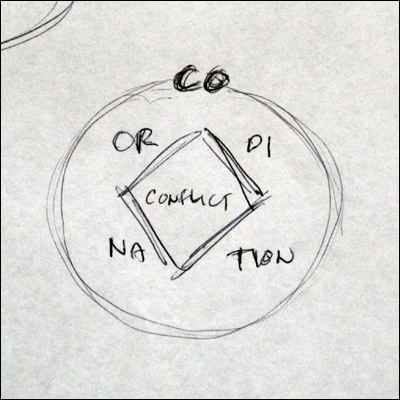 CO

OR

DI

CONFLICT

NA

TION