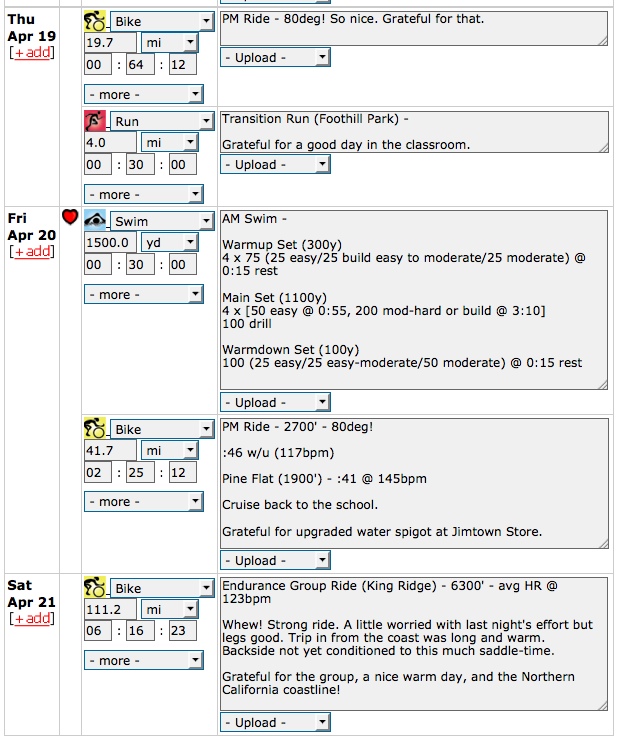 Thu
Apr 19
[+add]

Bike
19.7 mi
00 : 64 : 12
- more -

PM Ride - 80deg! So nice. Grateful for that.

- Upload -

Run
4.0 mi
00 : 30 : 00
- more -

Transition Run (Foothill Park) -

Grateful for a good day in the classroom.

- Upload -

Fri
Apr 20
[+add]

Swim
1500.0 yd
00 : 30 : 00
- more -

AM Swim -

Warmup Set (300y)
4 x 75 (25 easy/25 build easy to moderate/25 moderate) @ 0:15 rest

Main Set (1100y)
4 x [50 easy @ 0:55, 200 mod-hard or build @ 3:10]
100 drill

Warmdown Set (100y)
100 (25 easy/25 easy-moderate/50 moderate) @ 0:15 rest

- Upload -

Bike
41.7 mi
02 : 25 : 12
- more -

PM Ride - 2700' - 80deg!

:46 w/u (117bpm)

Pine Flat (1900') - :41 @ 145bpm

Cruise back to the school.

Grateful for upgraded water spigot at Jimtown Store.

- Upload -

Sat
Apr 21
[+add]

Bike
111.2 mi
06 : 16 : 23
- more -

Endurance Group Ride (King Ridge) - 6300' - avg HR @ 123bpm

Whew! Strong ride. A little worried with last night's effort but legs good. Trip in from the coast was long and warm. Backside not yet conditioned to this much saddle-time.

Grateful for the group, a nice warm day, and the Northern California coastline!

- Upload -