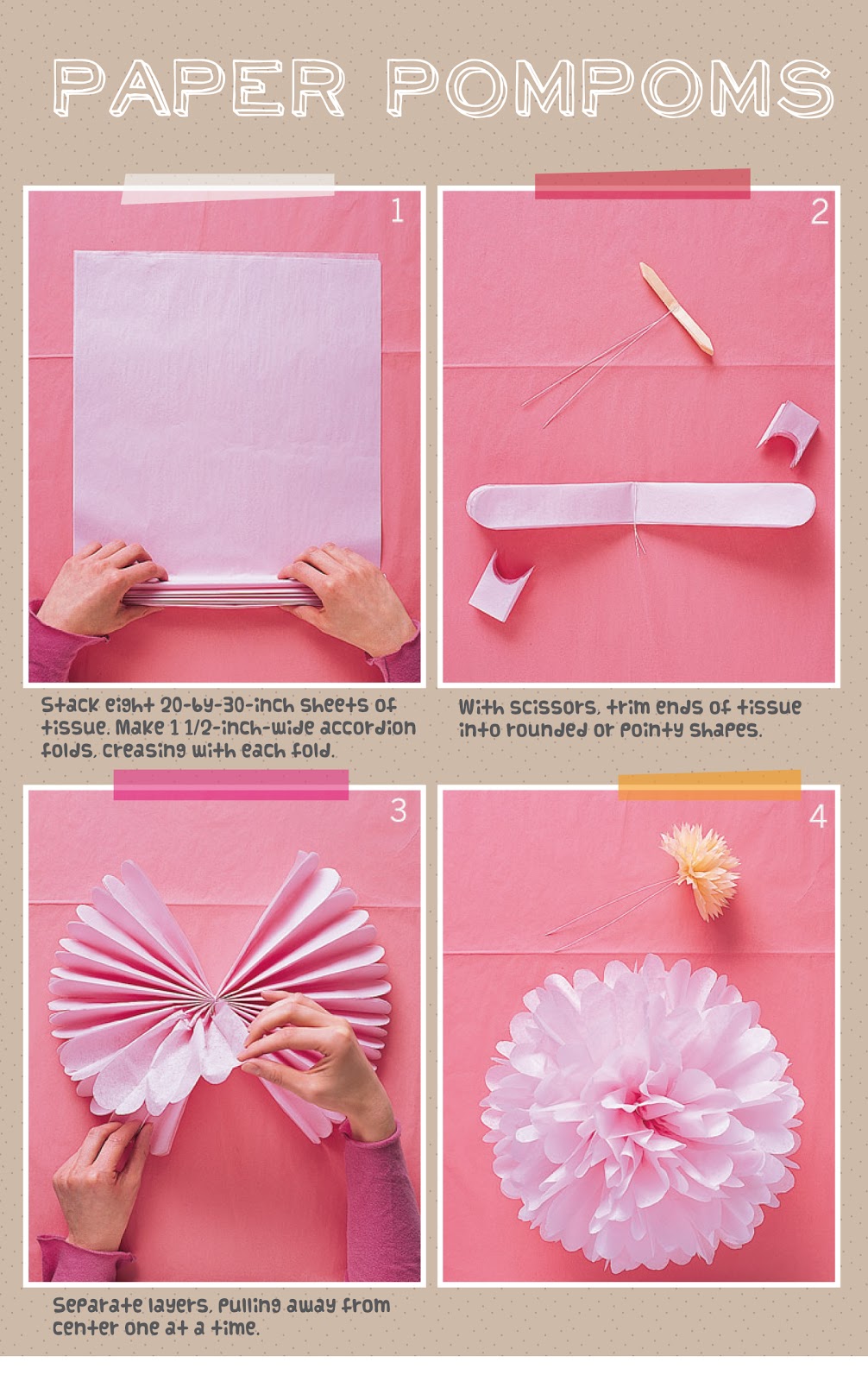 PAPER POMPOMS

1

Stack eight 20-by-30-inch sheets of tissue. Make 1 1/2-inch-wide accordion folds, creasing with each fold.

2

With scissors, trim ends of tissue into rounded or pointy shapes.

3

Separate layers, pulling away from center one at a time.

4