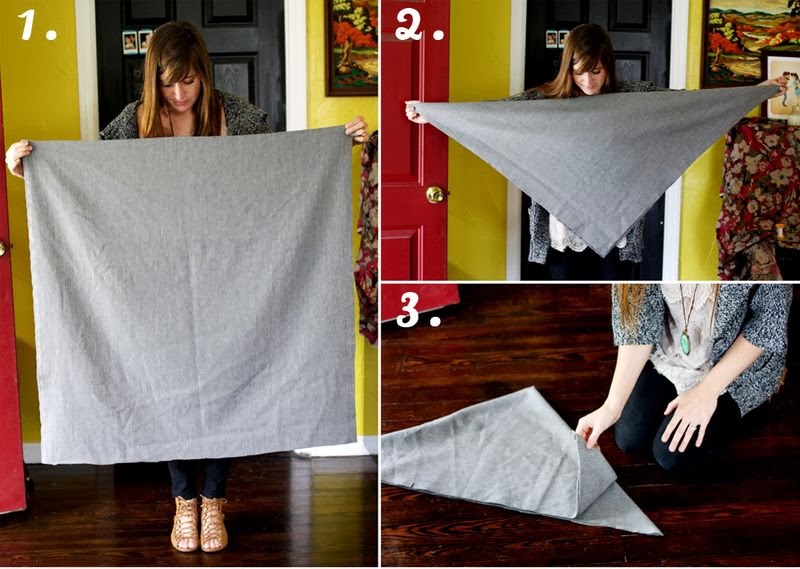 1.

2.

3.