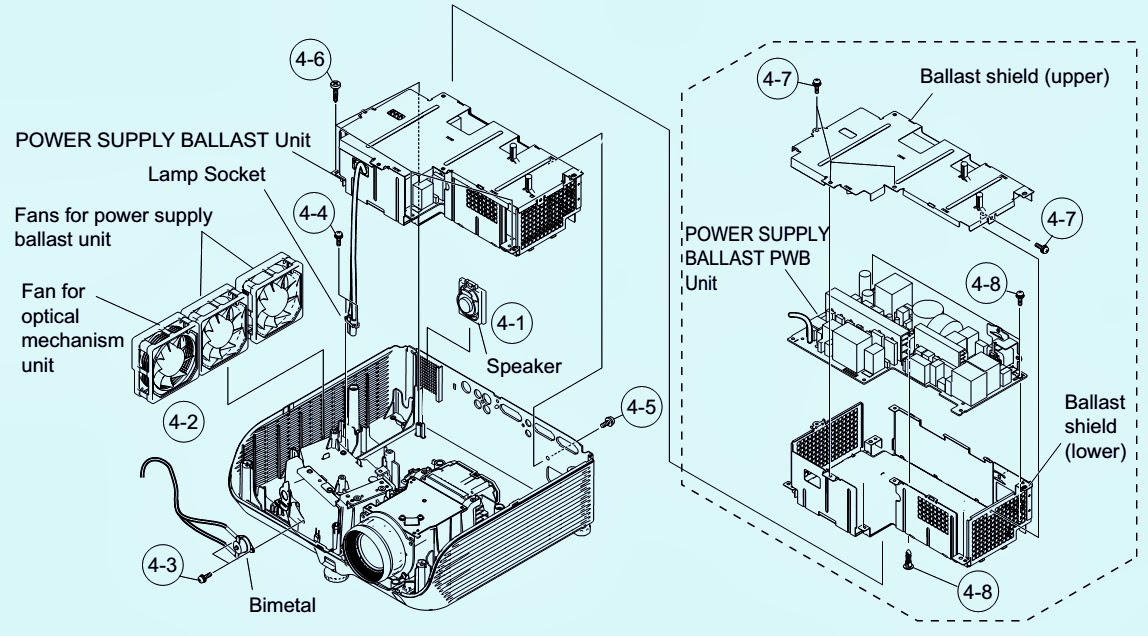 4-6

POWER SUPPLY BALLAST Unit

Lamp Socket

Fans for power supply ballast unit

4-4

Fan for optical mechanism unit

4-1

Speaker

4-2

4-5

4-3

Bimetal

4-7

Ballast shield (upper)

4-7

POWER SUPPLY BALLAST PWB Unit

4-8

Ballast shield (lower)

4-8