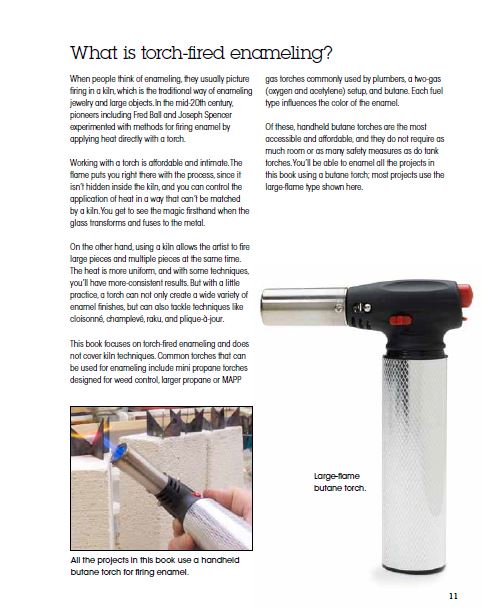 What is torch-fired enameling?

When people think of enameling, they usually picture firing in a kiln, which is the traditional way of enameling jewelry and large objects. In the mid-20th century, pioneers including Fred Ball and Joseph Spencer experimented with methods for firing enamel by applying heat directly with a torch.

Working with a torch is affordable and intimate. The flame puts you right there with the process, since it isn't hidden inside the kiln, and you can control the application of heat in a way that can't be matched by a kiln. You get to see the magic firsthand when the glass transforms and fuses to the metal.

On the other hand, using a kiln allows the artist to fire large pieces and multiple pieces at the same time. The heat is more uniform, and with some techniques, you'll have more-consistent results. But with a little practice, a torch can not only create a wide variety of enamel finishes, but can also tackle techniques like cloisonné, champlevé, raku, and plique-à-jour.

This book focuses on torch-fired enameling and does not cover kiln techniques. Common torches that can be used for enameling include mini propane torches designed for weed control, larger propane or MAPP gas torches commonly used by plumbers, a two-gas (oxygen and acetylene) setup, and butane. Each fuel type influences the color of the enamel.

Of these, handheld butane torches are the most accessible and affordable, and they do not require as much room or as many safety measures as do tank torches. You'll be able to enamel all the projects in this book using a butane torch; most projects use the large-flame type shown here.

All the projects in this book use a handheld butane torch for firing enamel.

Large-flame butane torch.

11