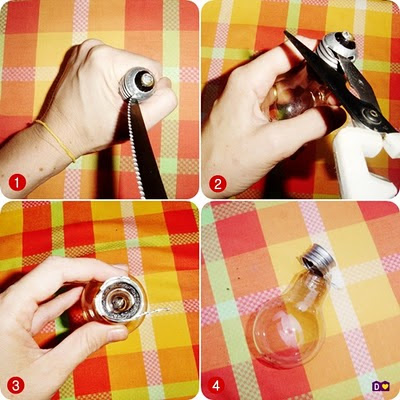 1
2
3
4
D