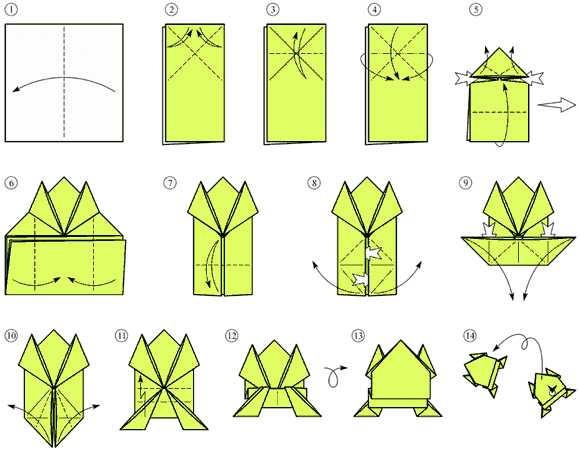 1
2
3
4
5
6
7
8
9
10
11
12
13
14