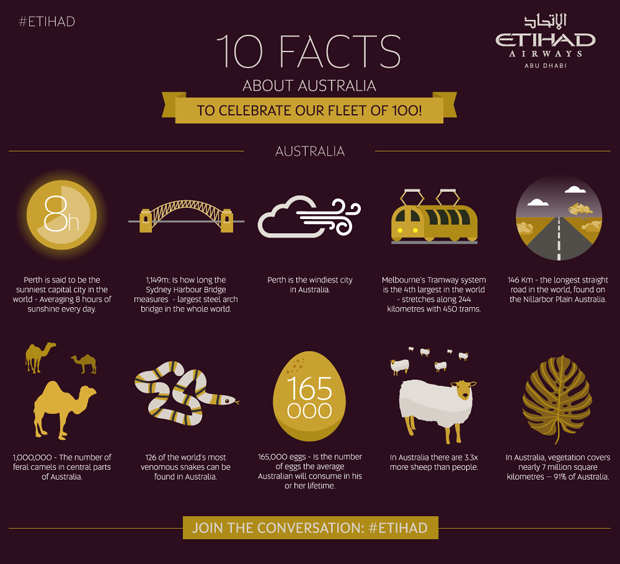 #ETIHAD

الاتحاد
ETIHAD
AIRWAYS
ABU DHABI

10 FACTS
ABOUT AUSTRALIA
TO CELEBRATE OUR FLEET OF 100!

AUSTRALIA

8h

Perth is said to be the sunniest capital city in the world - Averaging 8 hours of sunshine every day.

1,149m: Is how long the Sydney Harbour Bridge measures - largest steel arch bridge in the whole world.

Perth is the windiest city in Australia.

Melbourne's Tramway system is the 4th largest in the world - stretches along 244 kilometres with 450 trams.

146 Km - the longest straight road in the world, found on the Nillarbor Plain Australia.

1,000,000 - The number of feral camels in central parts of Australia.

126 of the world's most venomous snakes can be found in Australia.

165 000

165,000 eggs - Is the number of eggs the average Australian will consume in his or her lifetime.

In Australia there are 3.3x more sheep than people.

In Australia, vegetation covers nearly 7 million square kilometres – 91% of Australia.

JOIN THE CONVERSATION: #ETIHAD