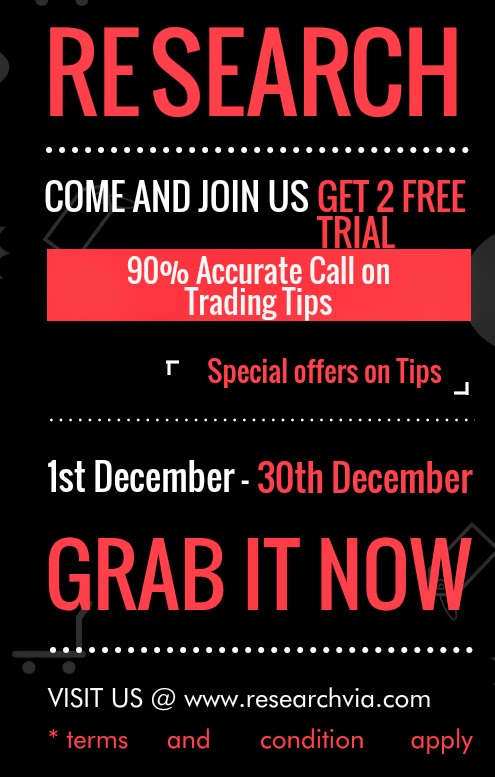 RE SEARCH

COME AND JOIN US GET 2 FREE TRIAL

90% Accurate Call on Trading Tips

Special offers on Tips

1st December - 30th December

GRAB IT NOW

VISIT US @ www.researchvia.com

* terms and condition apply