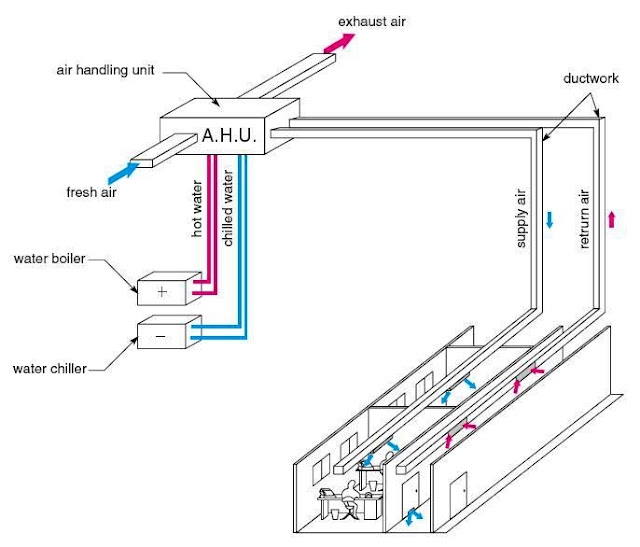 exhaust air

air handling unit

ductwork

A.H.U.

fresh air

hot water

chilled water

supply air

retrurn air

water boiler

+

−

water chiller