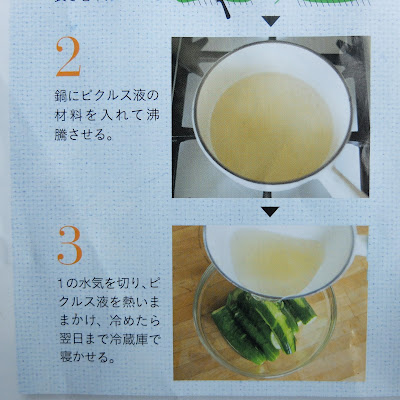 2

鍋にピクルス液の材料を入れて沸騰させる。

3

1の水気を切り、ピクルス液を熱いままかけ、冷めたら翌日まで冷蔵庫で寝かせる。