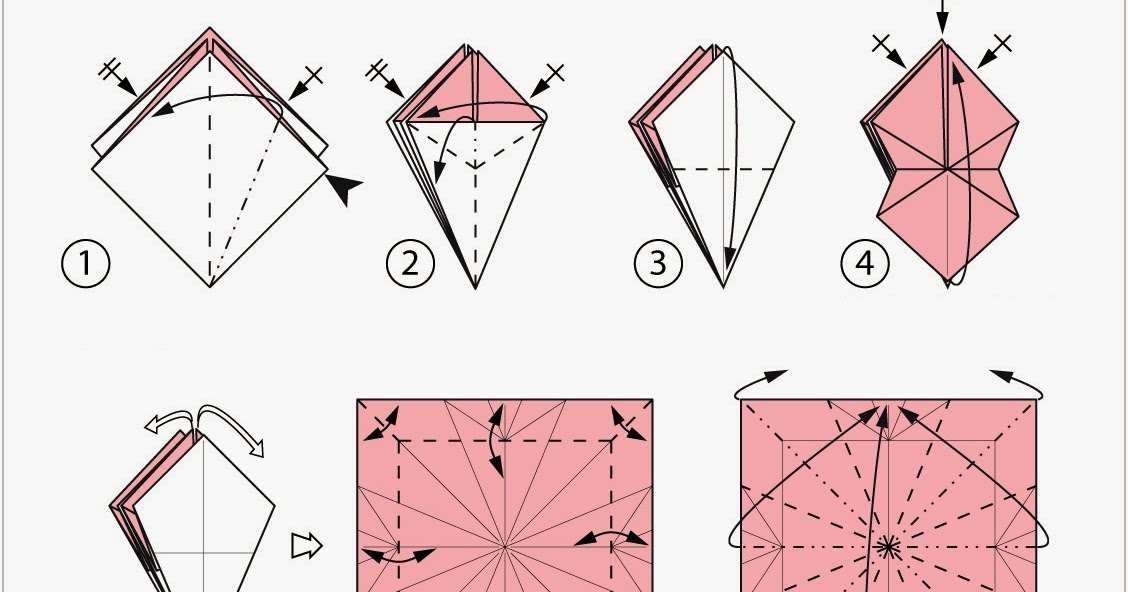 1

2

3

4