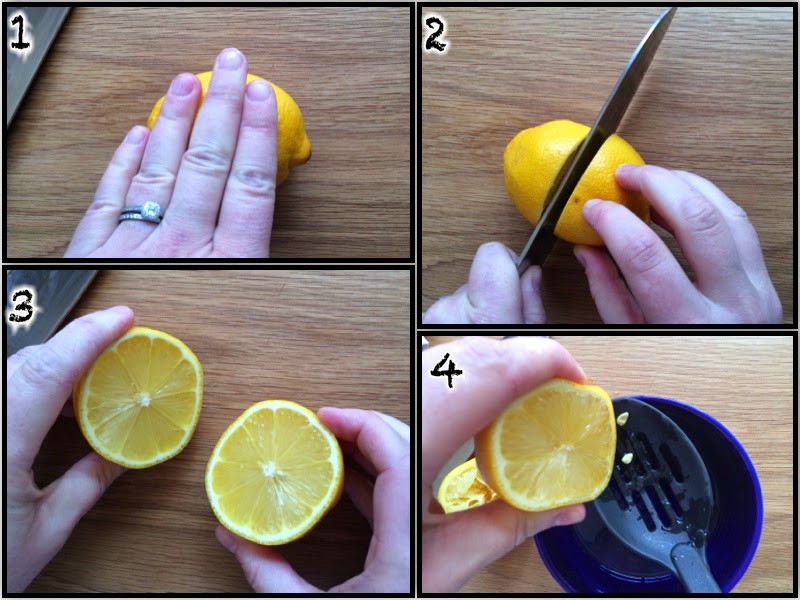 1

2

3

4