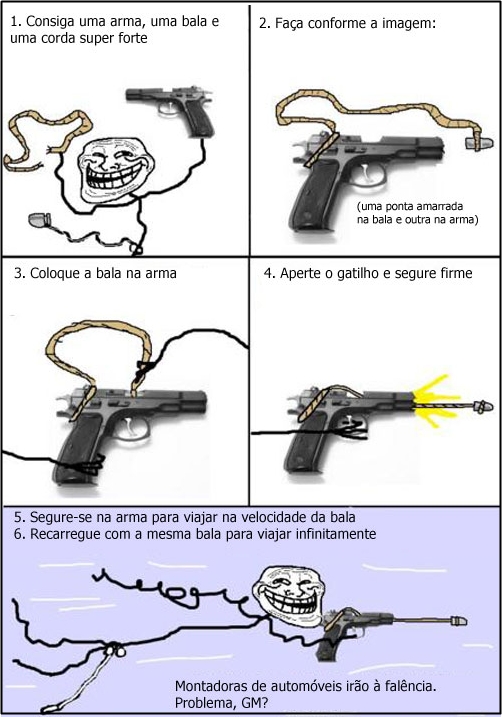 1. Consiga uma arma, uma bala e uma corda super forte

2. Faça conforme a imagem:

(uma ponta amarrada na bala e outra na arma)

3. Coloque a bala na arma

4. Aperte o gatilho e segure firme

5. Segure-se na arma para viajar na velocidade da bala
6. Recarregue com a mesma bala para viajar infinitamente

Montadoras de automóveis irão à falência. Problema, GM?