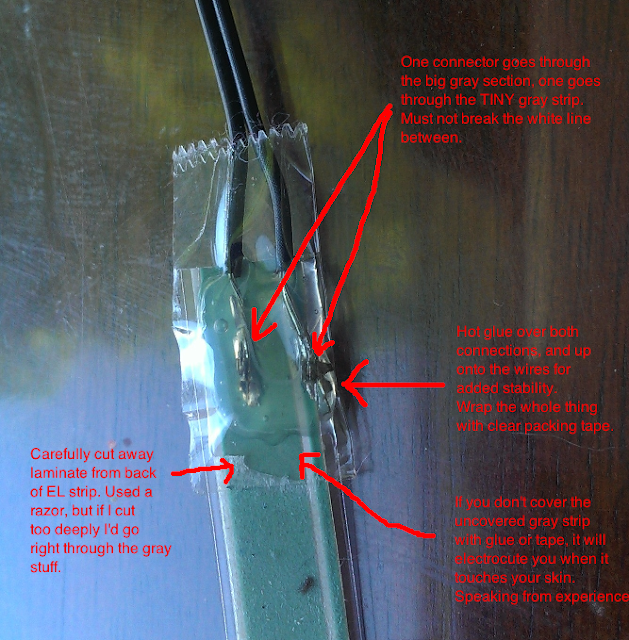 One connector goes through the big gray section, one goes through the TINY gray strip. Must not break the white line between.

Hot glue over both connections, and up onto the wires for added stability. Wrap the whole thing with clear packing tape.

Carefully cut away laminate from back of EL strip. Used a razor, but if I cut too deeply I'd go right through the gray stuff.

If you don't cover the uncovered gray strip with glue or tape, it will electrocute you when it touches your skin. Speaking from experience