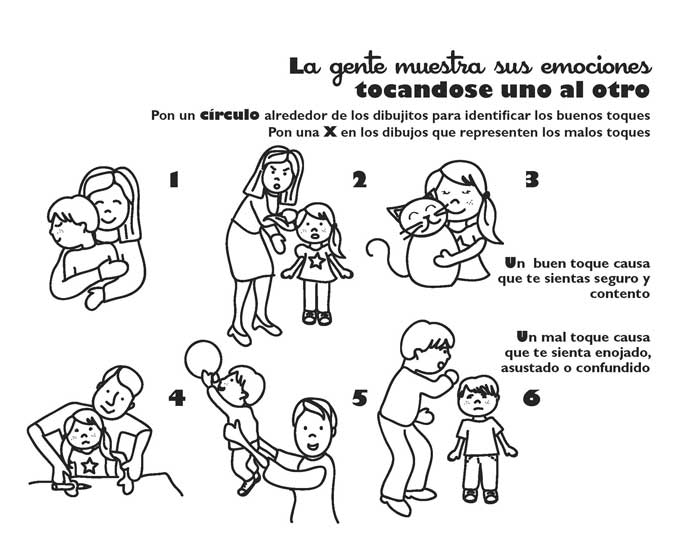 La gente muestra sus emociones
tocandose uno al otro

Pon un círculo alrededor de los dibujitos para identificar los buenos toques
Pon una X en los dibujos que representen los malos toques

1

2

3

Un buen toque causa que te sientas seguro y contento

Un mal toque causa que te sienta enojado, asustado o confundido

4

5

6